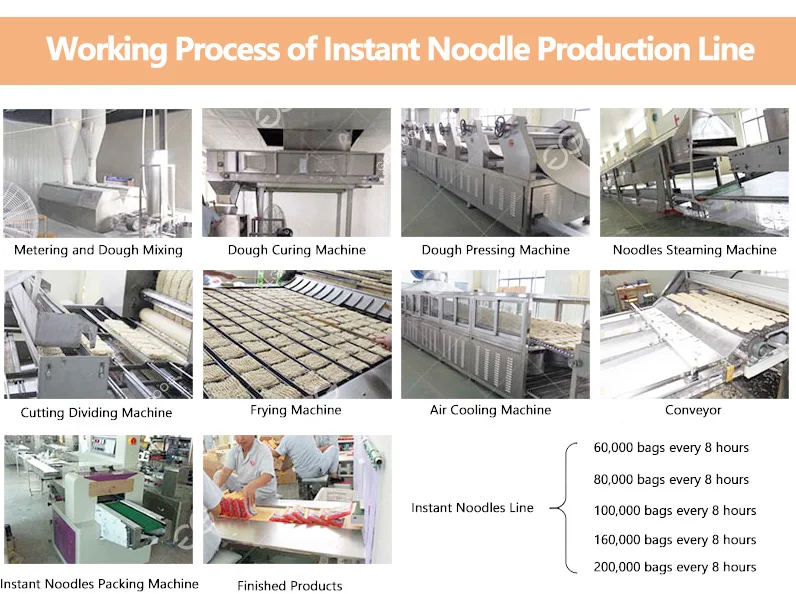 Working Process of Instant Noodle Production Line

Metering and Dough Mixing

Dough Curing Machine

Dough Pressing Machine

Noodles Steaming Machine

Cutting Dividing Machine

Frying Machine

Air Cooling Machine

Conveyor

Instant Noodles Packing Machine

Finished Products

Instant Noodles Line

60,000 bags every 8 hours

80,000 bags every 8 hours

100,000 bags every 8 hours

160,000 bags every 8 hours

200,000 bags every 8 hours