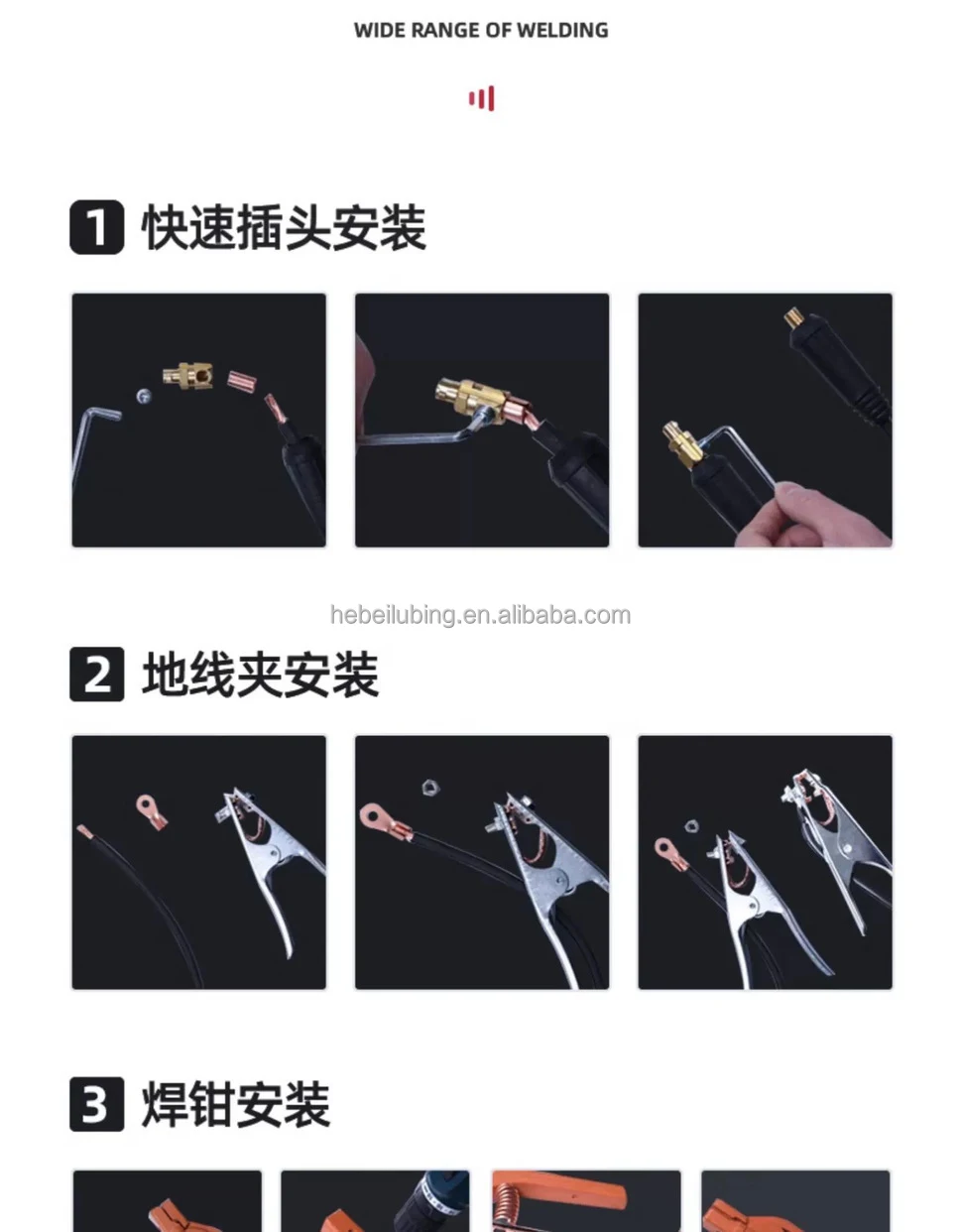 WIDE RANGE OF WELDING

1 快速插头安装

hebeilubing.en.alibaba.com

2 地线夹安装

3 焊钳安装