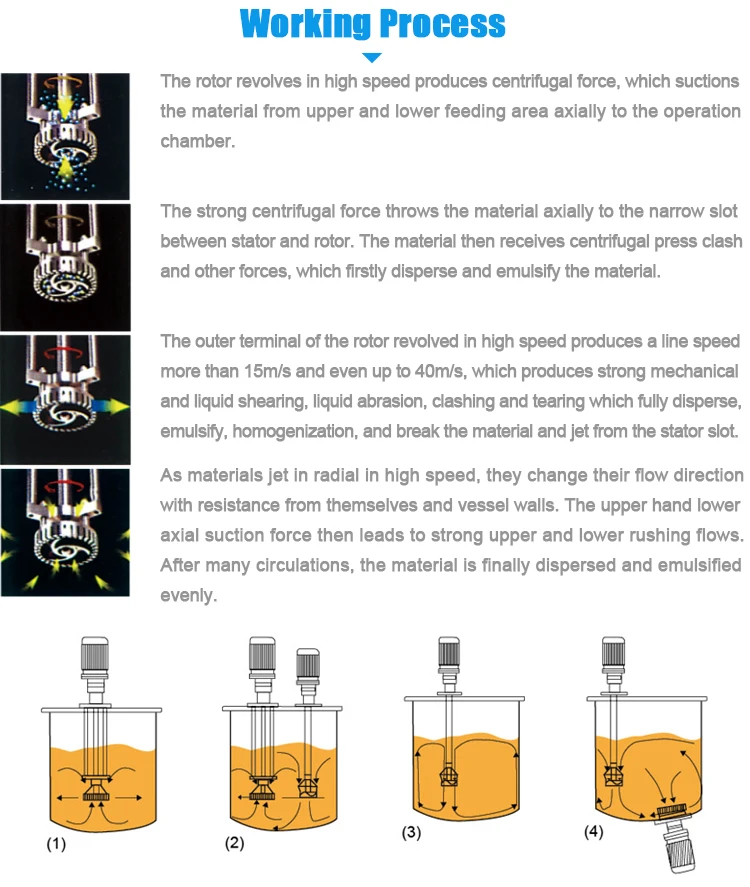 Working Process

The rotor revolves in high speed produces centrifugal force, which suctions the material from upper and lower feeding area axially to the operation chamber.

The strong centrifugal force throws the material axially to the narrow slot between stator and rotor. The material then receives centrifugal press clash and other forces, which firstly disperse and emulsify the material.

The outer terminal of the rotor revolved in high speed produces a line speed more than 15m/s and even up to 40m/s, which produces strong mechanical and liquid shearing, liquid abrasion, clashing and tearing which fully disperse, emulsify, homogenization, and break the material and jet from the stator slot.

As materials jet in radial in high speed, they change their flow direction with resistance from themselves and vessel walls. The upper hand lower axial suction force then leads to strong upper and lower rushing flows. After many circulations, the material is finally dispersed and emulsified evenly.

(1)

(2)

(3)

(4)