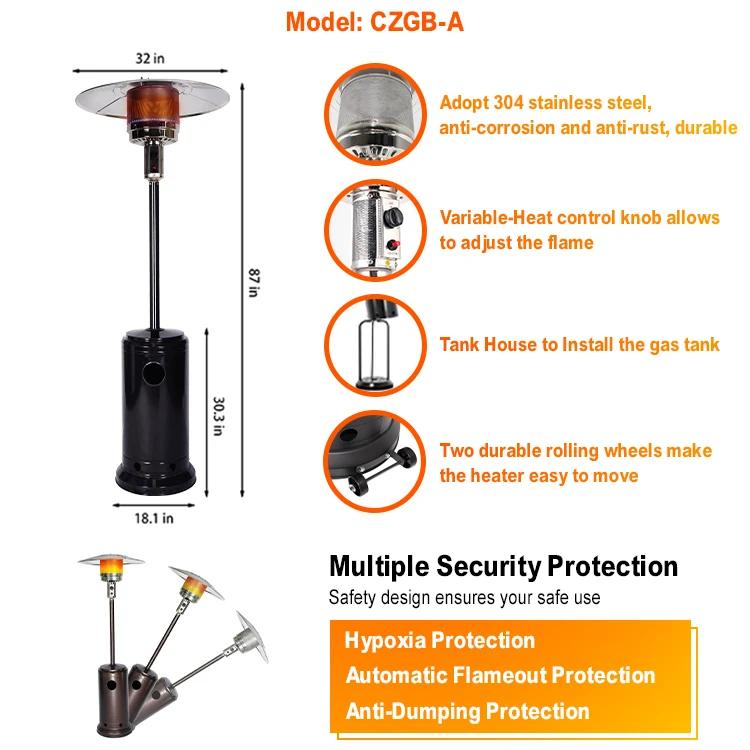 Model: CZGB-A

32 in

87 in

30.3 in

18.1 in

Adopt 304 stainless steel, anti-corrosion and anti-rust, durable

Variable-Heat control knob allows to adjust the flame

Tank House to Install the gas tank

Two durable rolling wheels make the heater easy to move

Multiple Security Protection

Safety design ensures your safe use

Hypoxia Protection

Automatic Flameout Protection

Anti-Dumping Protection