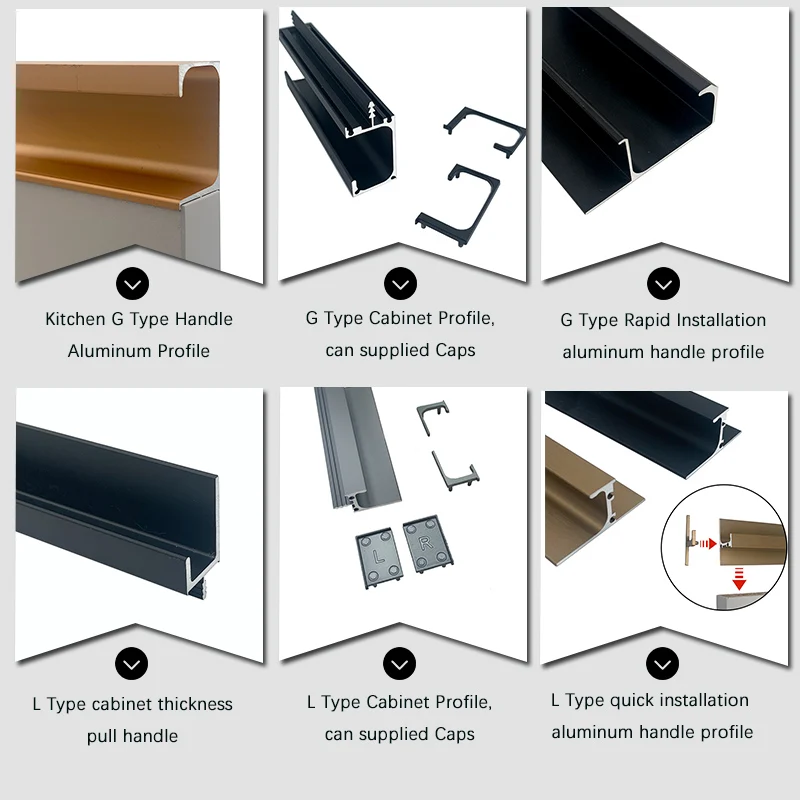 Kitchen G Type Handle Aluminum Profile

G Type Cabinet Profile, can supplied Caps

G Type Rapid Installation aluminum handle profile

L

R

L Type cabinet thickness pull handle

L Type Cabinet Profile, can supplied Caps

L Type quick installation aluminum handle profile