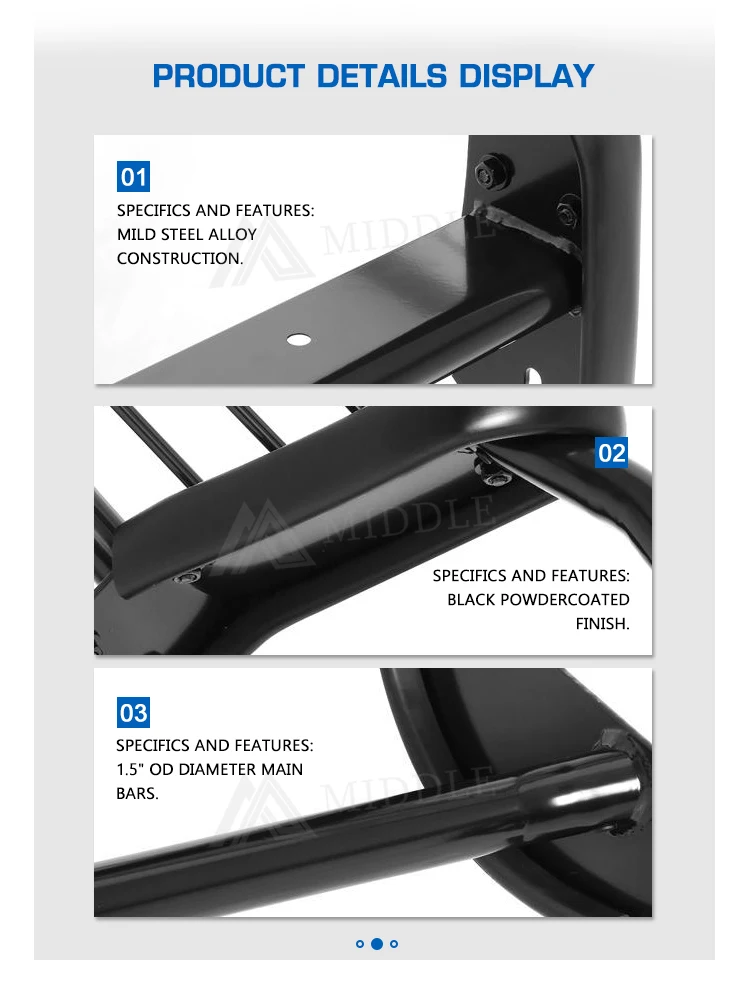 PRODUCT DETAILS DISPLAY

01

SPECIFICS AND FEATURES:
MILD STEEL ALLOY
CONSTRUCTION.

MIDDLE

02

MIDDLE

SPECIFICS AND FEATURES:
BLACK POWDERCOATED
FINISH.

03

SPECIFICS AND FEATURES:
1.5" OD DIAMETER MAIN
BARS.

MIDDLE