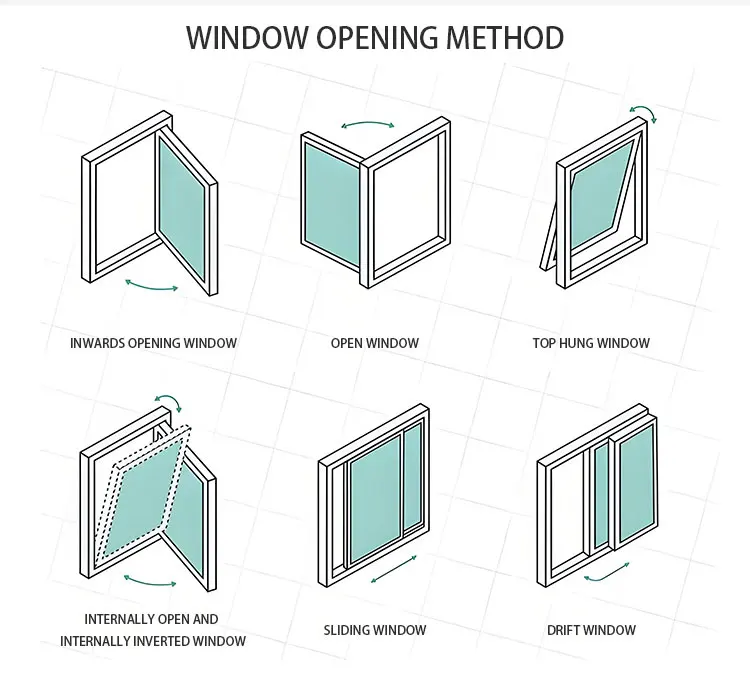 WINDOW OPENING METHOD

INWARDS OPENING WINDOW

OPEN WINDOW

TOP HUNG WINDOW

INTERNALLY OPEN AND INTERNALLY INVERTED WINDOW

SLIDING WINDOW

DRIFT WINDOW