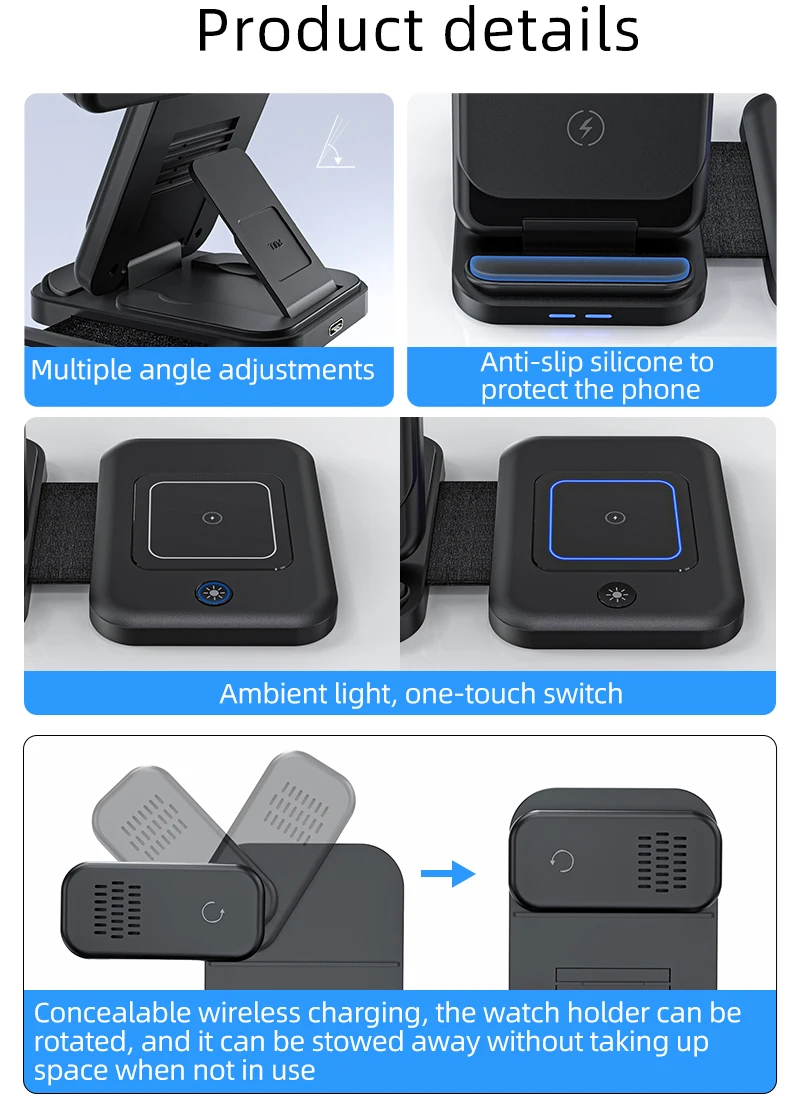 Product details

Multiple angle adjustments

Anti-slip silicone to protect the phone

Ambient light, one-touch switch

Concealable wireless charging, the watch holder can be rotated, and it can be stowed away without taking up space when not in use