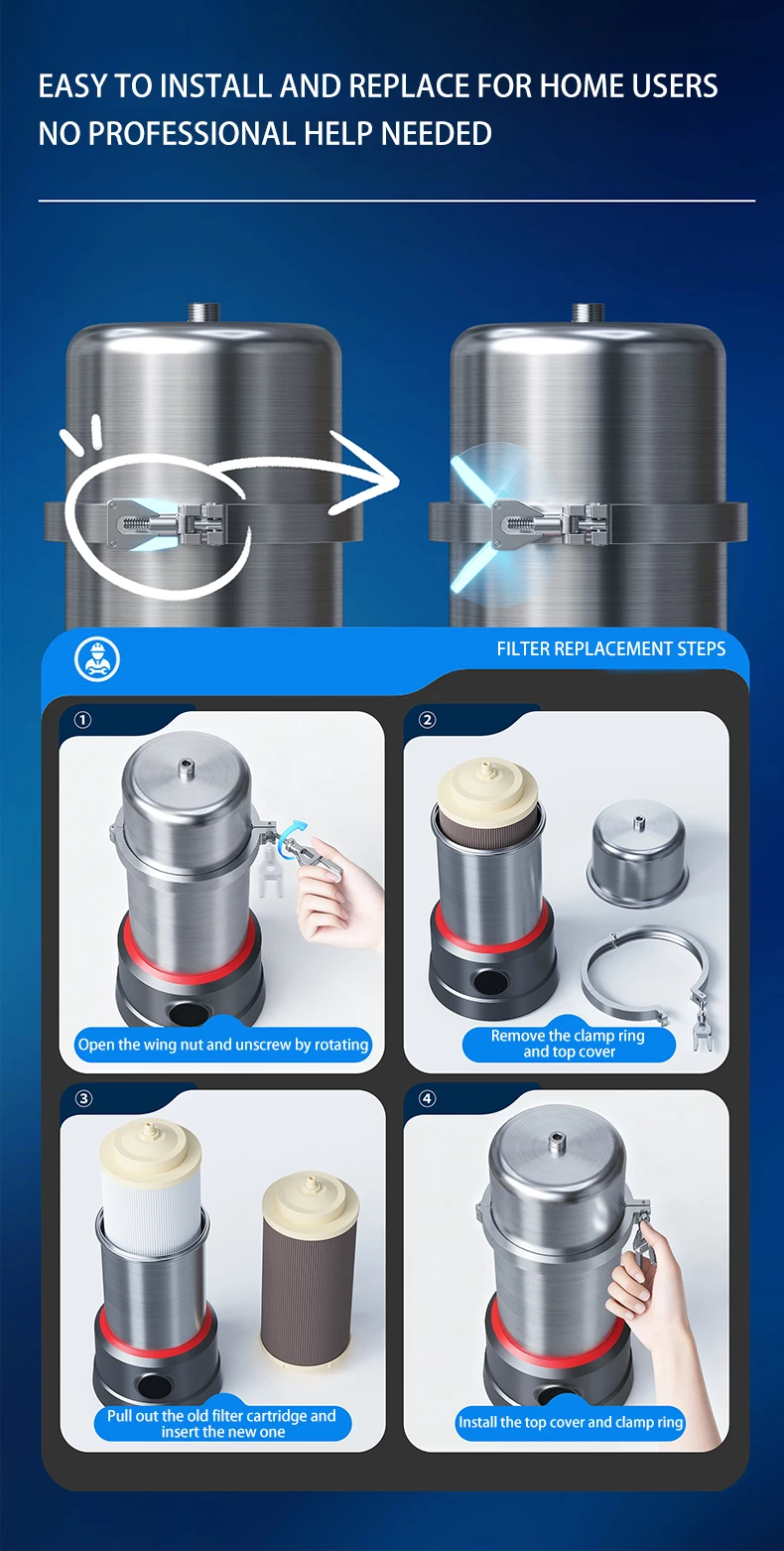 EASY TO INSTALL AND REPLACE FOR HOME USERS
NO PROFESSIONAL HELP NEEDED

FILTER REPLACEMENT STEPS

①
Open the wing nut and unscrew by rotating

②
Remove the clamp ring and top cover

③
Pull out the old filter cartridge and insert the new one

④
Install the top cover and clamp ring