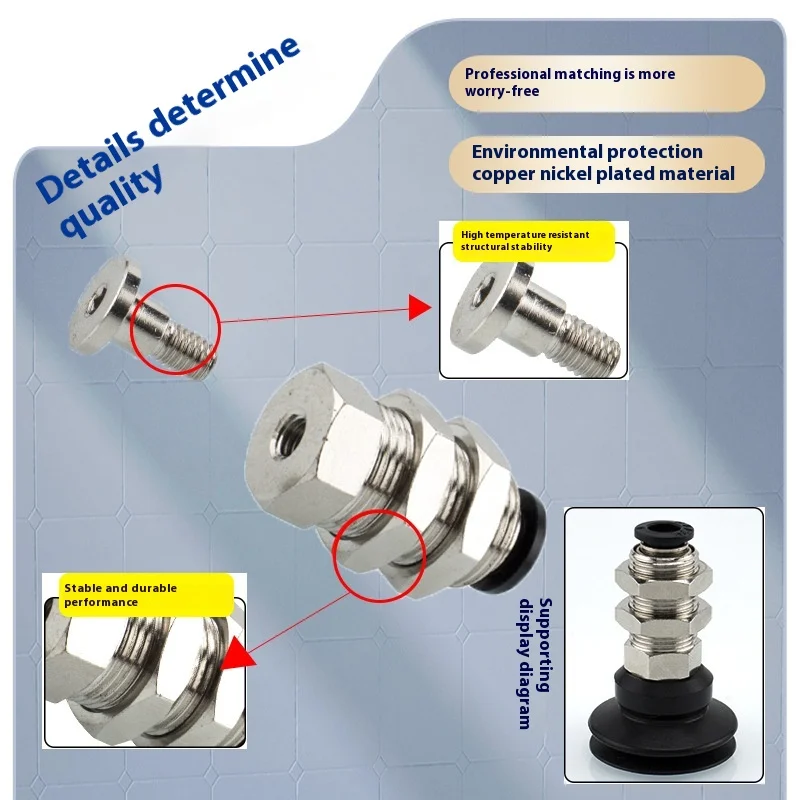 Details determine quality

Professional matching is more worry-free

Environmental protection copper nickel plated material

High temperature resistant structural stability

Stable and durable performance

Supporting display diagram