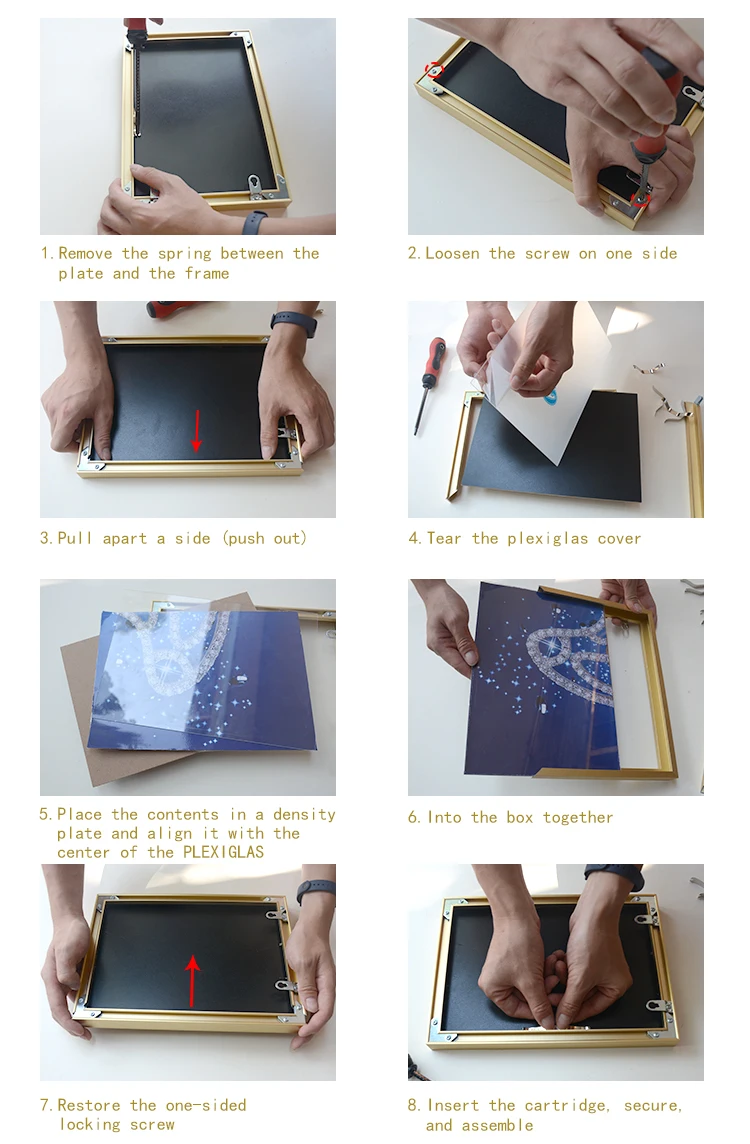 1. Remove the spring between the plate and the frame

2. Loosen the screw on one side

3. Pull apart a side (push out)

4. Tear the plexiglas cover

5. Place the contents in a density plate and align it with the center of the PLEXIGLAS

6. Into the box together

7. Restore the one-sided locking screw

8. Insert the cartridge, secure, and assemble