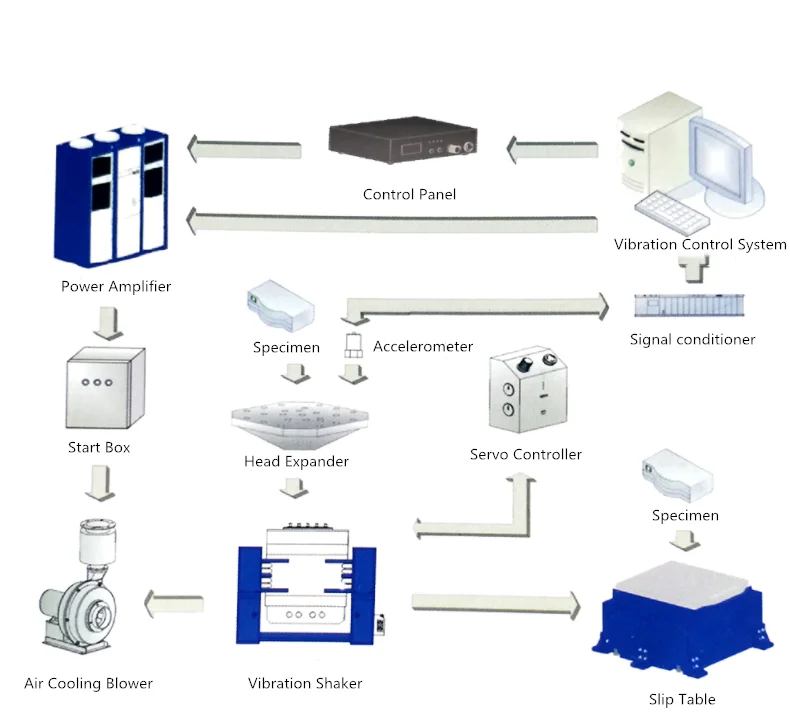 Control Panel

Vibration Control System

Power Amplifier

Specimen

Accelerometer

Signal conditioner

Start Box

Head Expander

Servo Controller

Specimen

Air Cooling Blower

Vibration Shaker

Slip Table