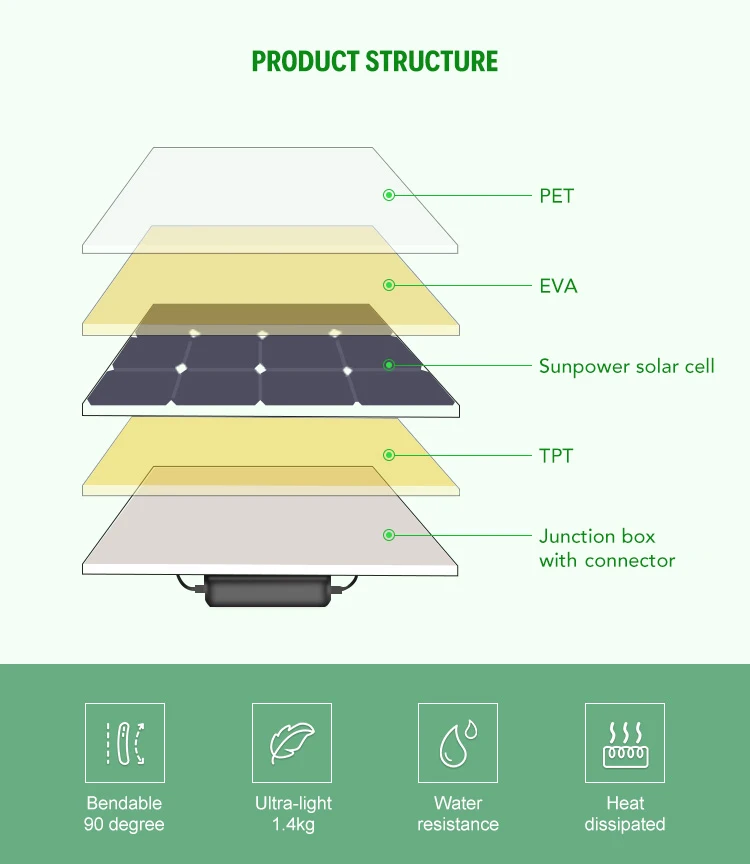 PRODUCT STRUCTURE

PET

EVA

Sunpower solar cell

TPT

Junction box
with connector

Bendable
90 degree

Ultra-light
1.4kg

Water
resistance

Heat
dissipated