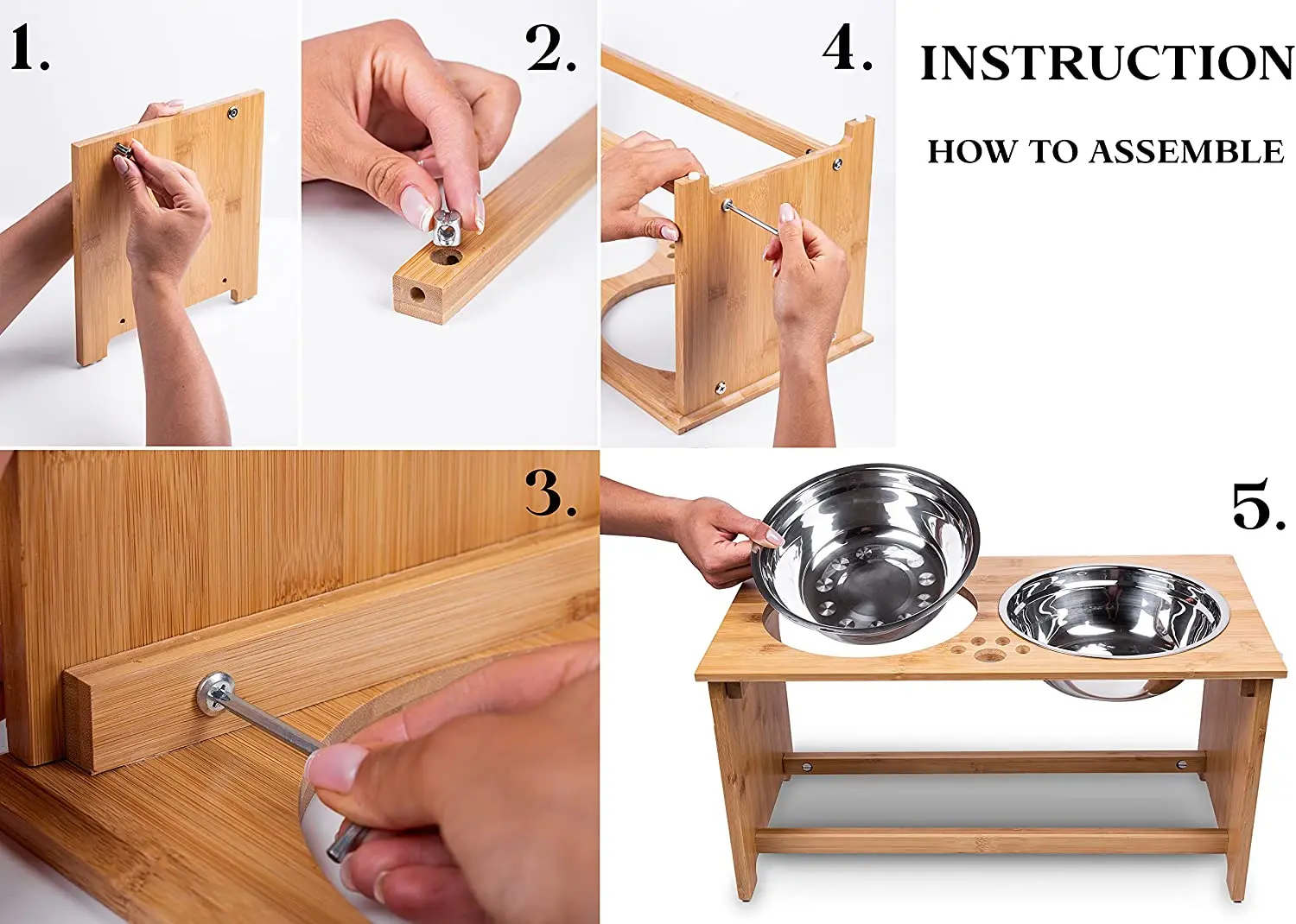 1.

2.

4.

INSTRUCTION

HOW TO ASSEMBLE

3.

5.