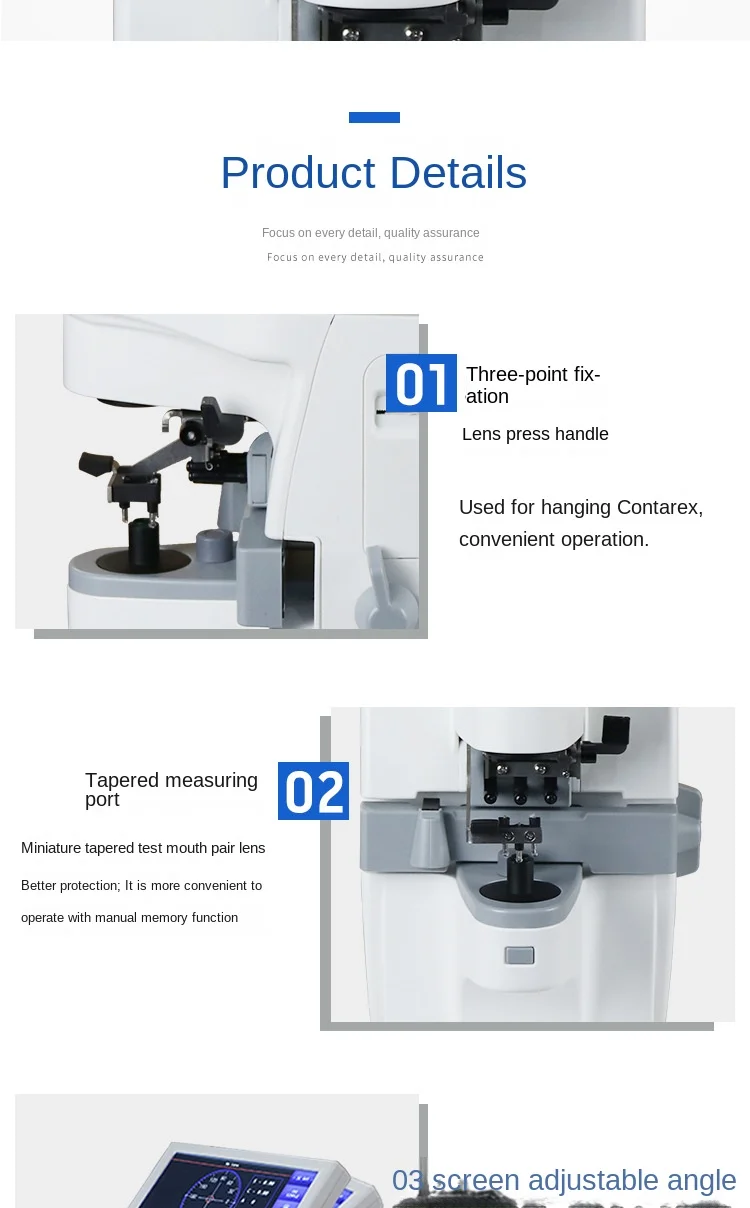 Product Details

Focus on every detail, quality assurance

Focus on every detail, quality assurance

01 Three-point fixation

Lens press handle

Used for hanging Contarex, convenient operation.

Tapered measuring port 02

Miniature tapered test mouth pair lens

Better protection; It is more convenient to operate with manual memory function

03 screen adjustable angle