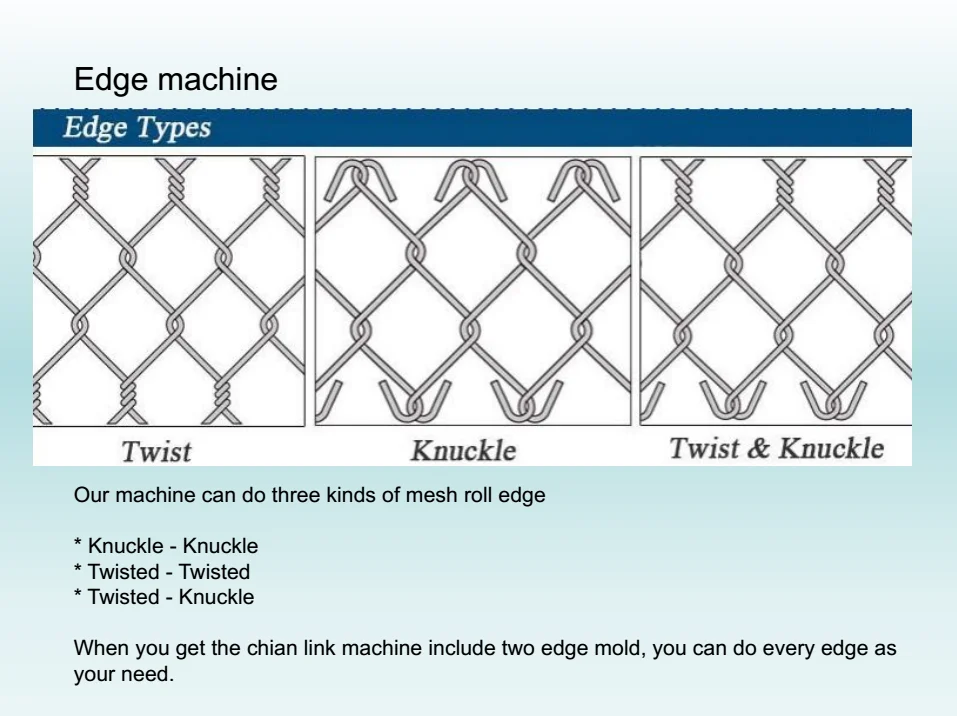 Edge machine

Edge Types

Twist

Knuckle

Twist & Knuckle

Our machine can do three kinds of mesh roll edge

* Knuckle - Knuckle
* Twisted - Twisted
* Twisted - Knuckle

When you get the chian link machine include two edge mold, you can do every edge as your need.