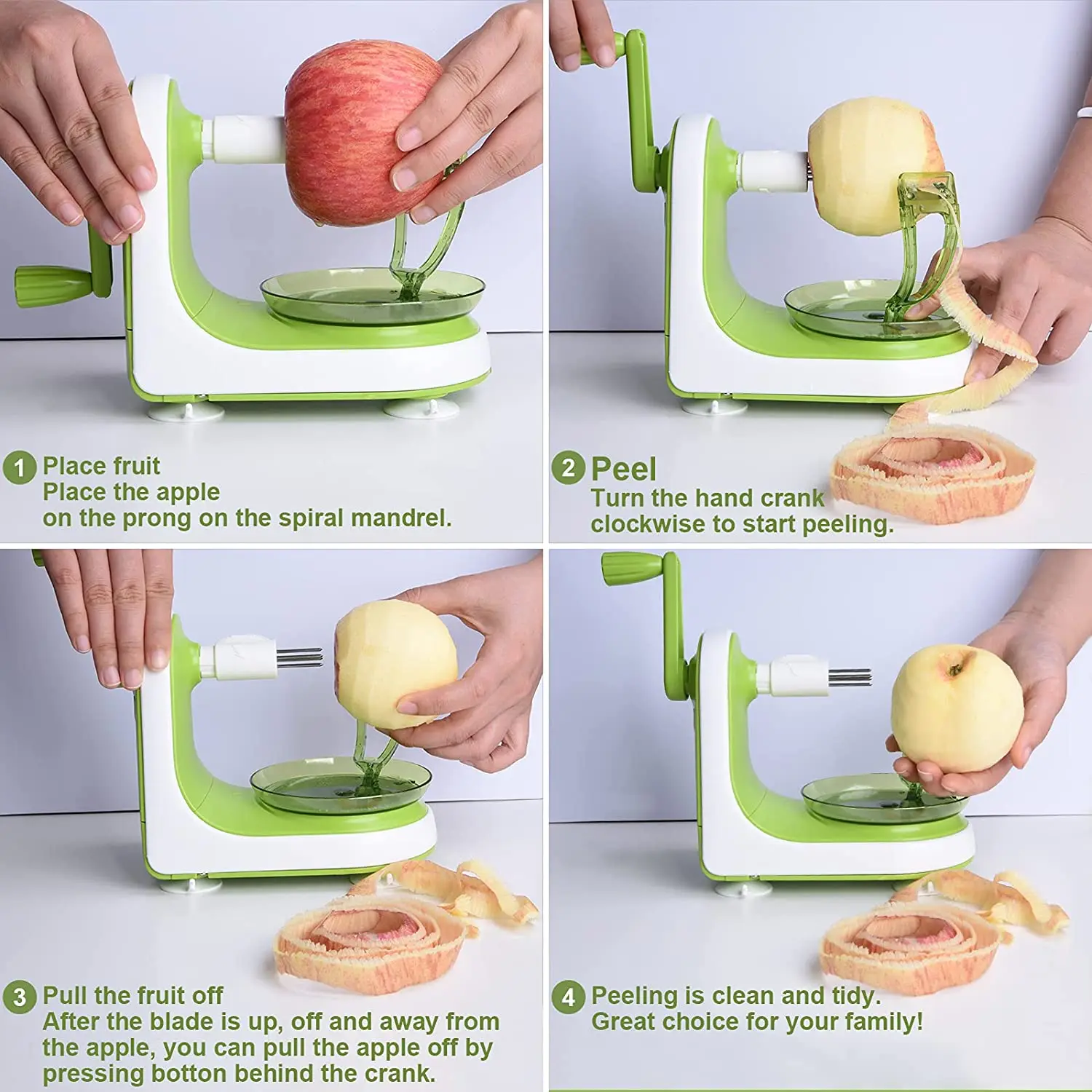 1 Place fruit
Place the apple on the prong on the spiral mandrel.

2 Peel
Turn the hand crank clockwise to start peeling.

3 Pull the fruit off
After the blade is up, off and away from the apple, you can pull the apple off by pressing botton behind the crank.

4 Peeling is clean and tidy.
Great choice for your family!