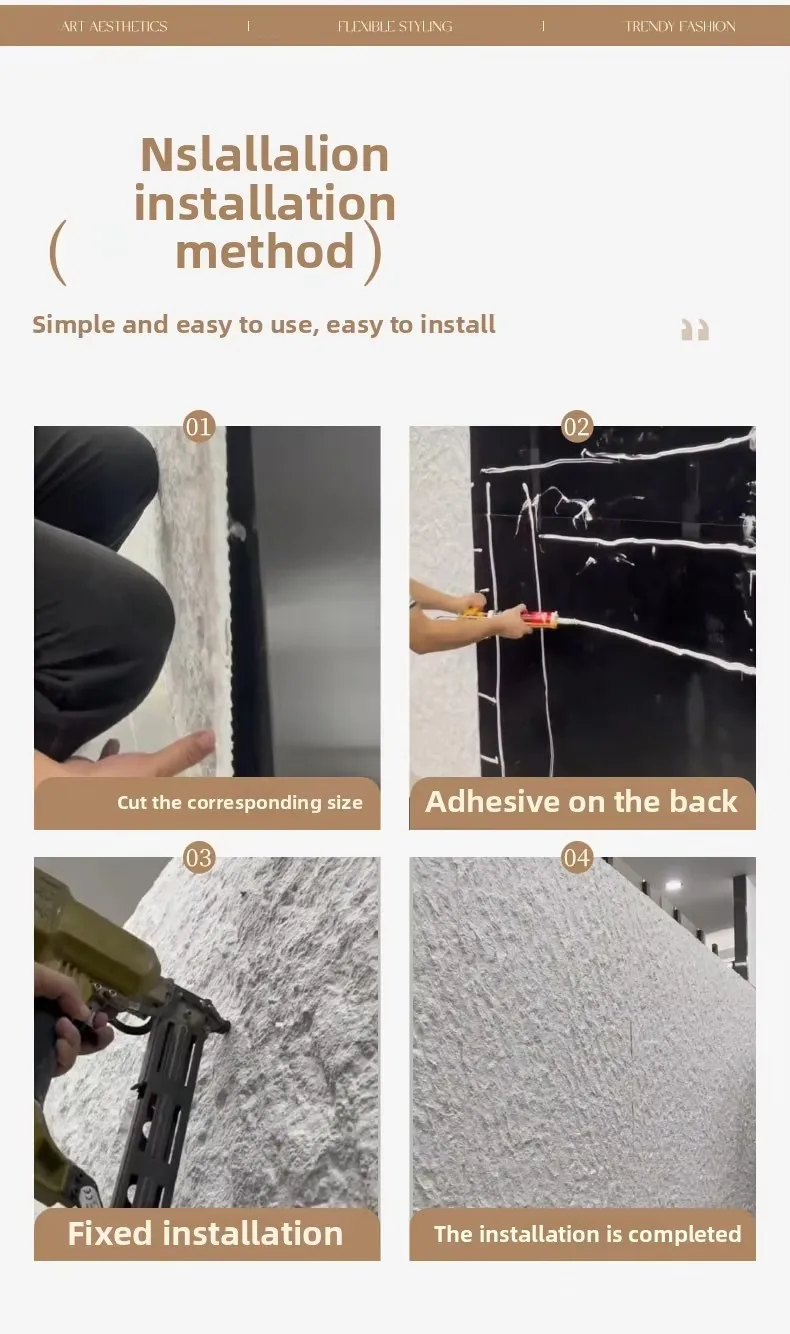 ART AESTHETICS | FLEXIBLE STYLING | TRENDY FASHION

Nslallalion installation method

Simple and easy to use, easy to install

01

Cut the corresponding size

02

Adhesive on the back

03

Fixed installation

04

The installation is completed