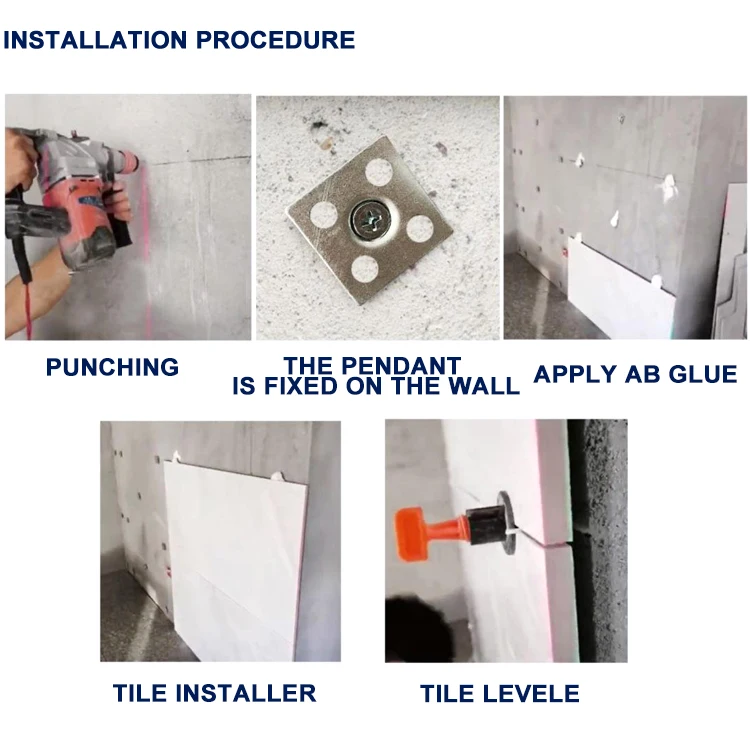 INSTALLATION PROCEDURE

PUNCHING

THE PENDANT IS FIXED ON THE WALL

APPLY AB GLUE

TILE INSTALLER

TILE LEVELE