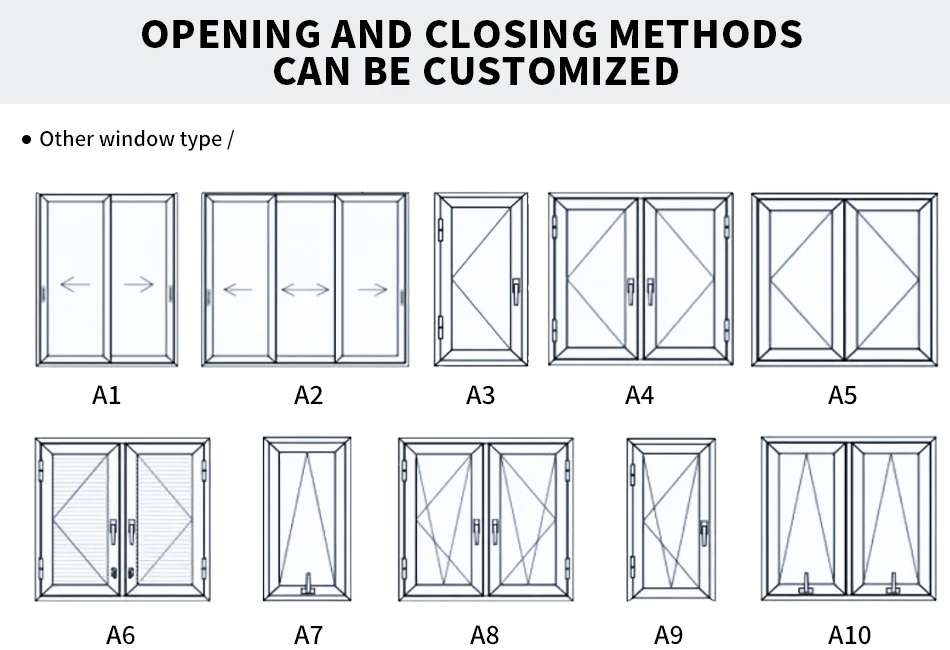 OPENING AND CLOSING METHODS CAN BE CUSTOMIZED

● Other window type /

A1
A2
A3
A4
A5

A6
A7
A8
A9
A10