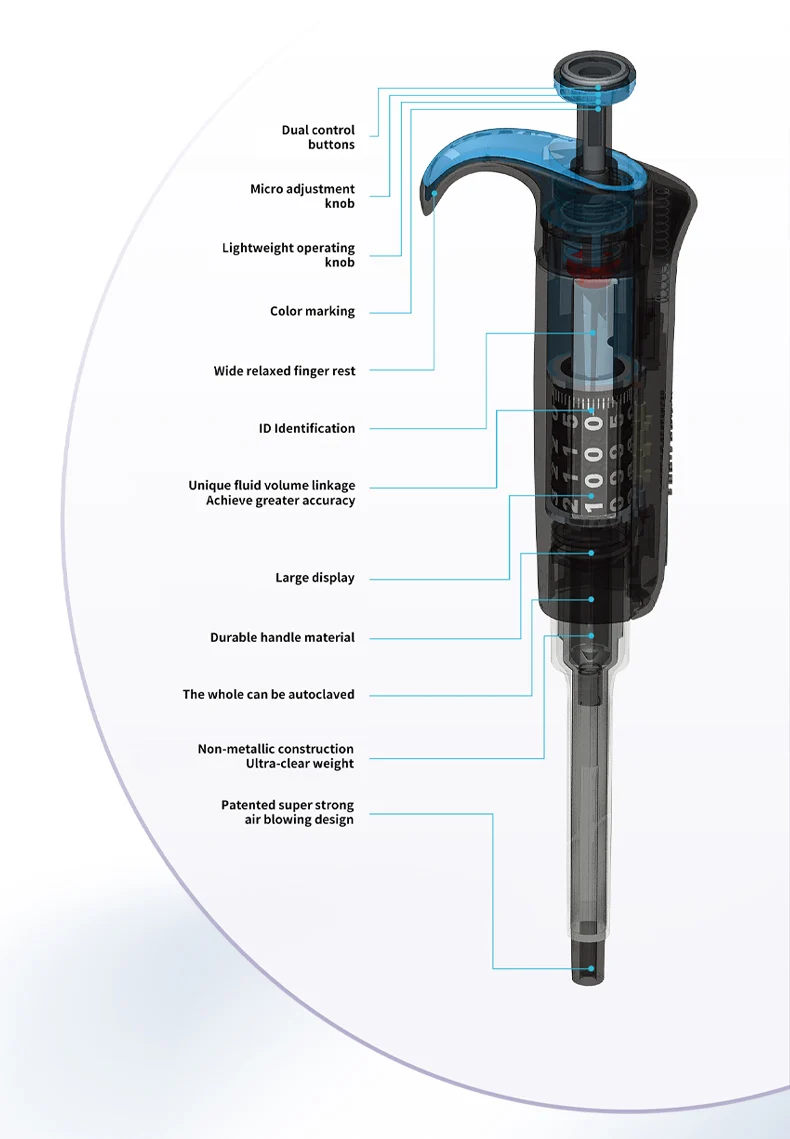 Dual control buttons

Micro adjustment knob

Lightweight operating knob

Color marking

Wide relaxed finger rest

ID Identification

Unique fluid volume linkage
Achieve greater accuracy

Large display

Durable handle material

The whole can be autoclaved

Non-metallic construction
Ultra-clear weight

Patented super strong air blowing design

1000