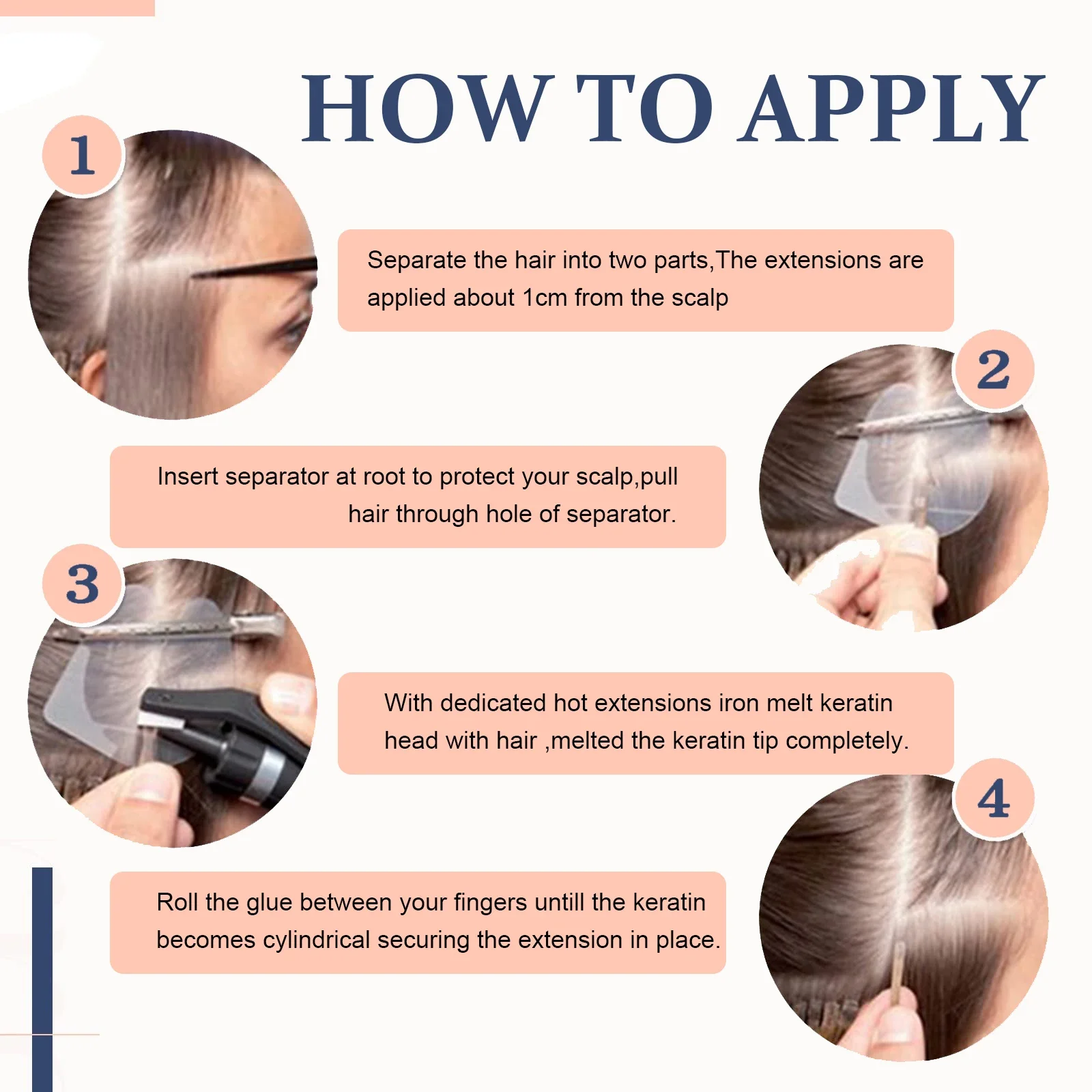 HOW TO APPLY

1

Separate the hair into two parts,The extensions are applied about 1cm from the scalp

2

Insert separator at root to protect your scalp,pull hair through hole of separator.

3

With dedicated hot extensions iron melt keratin head with hair ,melted the keratin tip completely.

4

Roll the glue between your fingers untill the keratin becomes cylindrical securing the extension in place.