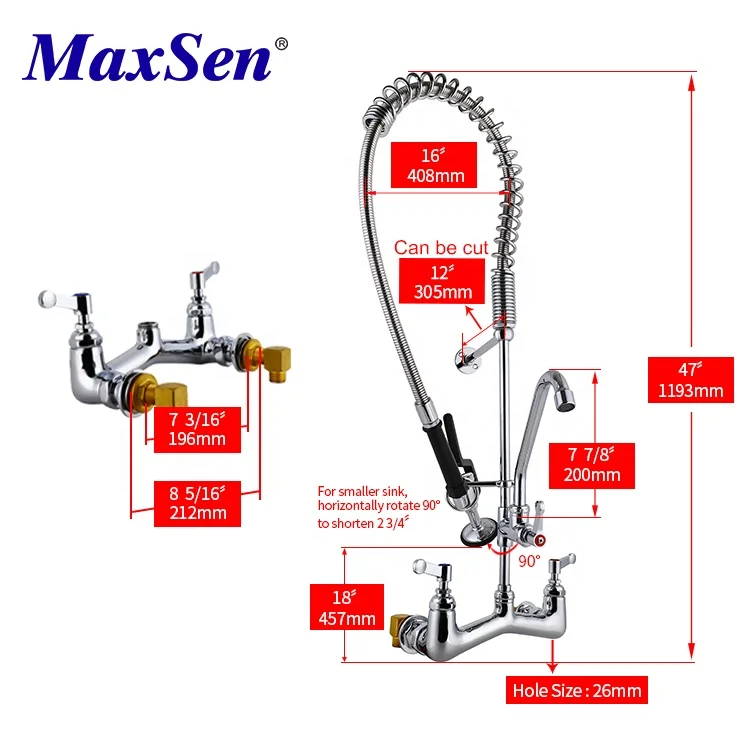 MaxSen®

16″
408mm

Can be cut
12″
305mm

47″
1193mm

7 3/16″
196mm

8 5/16″
212mm

7 7/8″
200mm

For smaller sink, horizontally rotate 90° to shorten 2 3/4″

90°

18″
457mm

Hole Size : 26mm