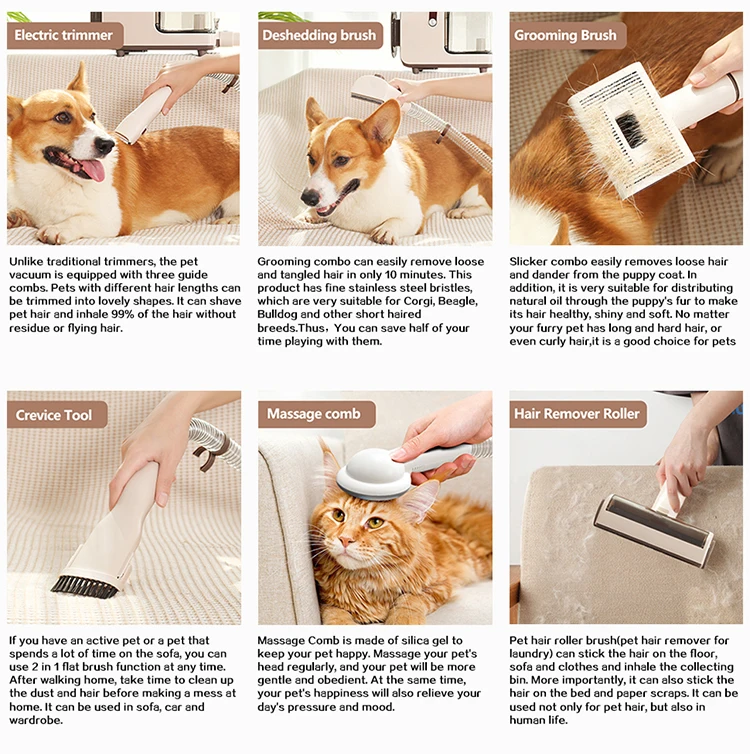 Electric trimmer

Unlike traditional trimmers, the pet vacuum is equipped with three guide combs. Pets with different hair lengths can be trimmed into lovely shapes. It can shave pet hair and inhale 99% of the hair without residue or flying hair.

Deshedding brush

Grooming combo can easily remove loose and tangled hair in only 10 minutes. This product has fine stainless steel bristles, which are very suitable for Corgi, Beagle, Bulldog and other short haired breeds.Thus，You can save half of your time playing with them.

Grooming Brush

Slicker combo easily removes loose hair and dander from the puppy coat. In addition, it is very suitable for distributing natural oil through the puppy's fur to make its hair healthy, shiny and soft. No matter your furry pet has long and hard hair, or even curly hair,it is a good choice for pets

Crevice Tool

If you have an active pet or a pet that spends a lot of time on the sofa, you can use 2 in 1 flat brush function at any time. After walking home, take time to clean up the dust and hair before making a mess at home. It can be used in sofa, car and wardrobe.

Massage comb

Massage Comb is made of silica gel to keep your pet happy. Massage your pet's head regularly, and your pet will be more gentle and obedient. At the same time, your pet's happiness will also relieve your day's pressure and mood.

Hair Remover Roller

Pet hair roller brush(pet hair remover for laundry) can stick the hair on the floor, sofa and clothes and inhale the collecting bin. More importantly, it can also stick the hair on the bed and paper scraps. It can be used not only for pet hair, but also in human life.