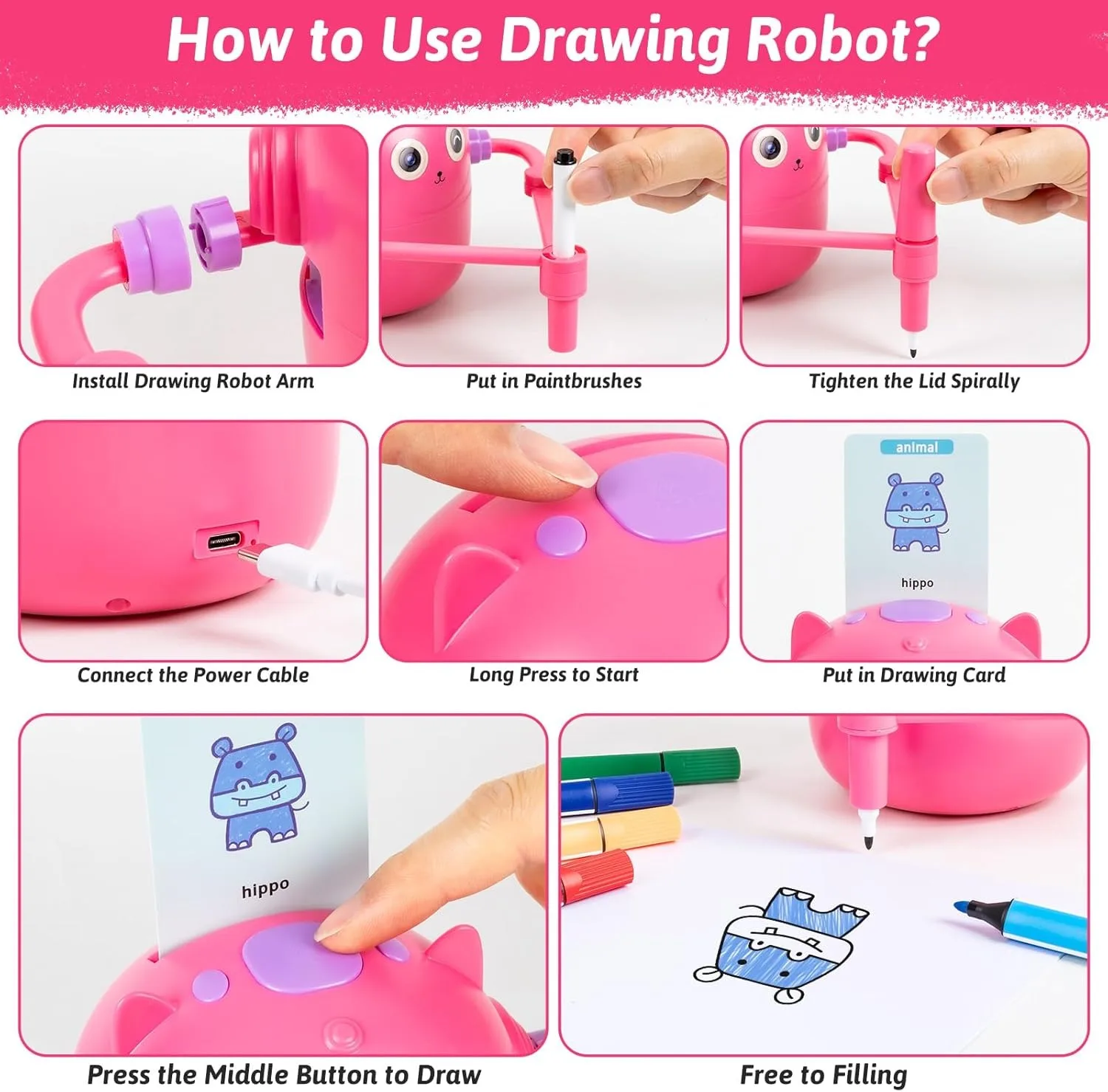 How to Use Drawing Robot?

Install Drawing Robot Arm

Put in Paintbrushes

Tighten the Lid Spirally

Connect the Power Cable

Long Press to Start

animal

hippo

Put in Drawing Card

hippo

Press the Middle Button to Draw

Free to Filling