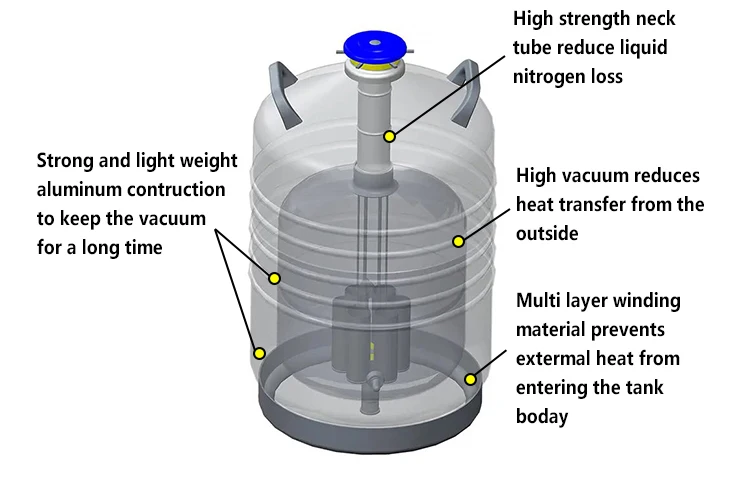 High strength neck tube reduce liquid nitrogen loss

Strong and light weight aluminum contruction to keep the vacuum for a long time

High vacuum reduces heat transfer from the outside

Multi layer winding material prevents extermal heat from entering the tank boday