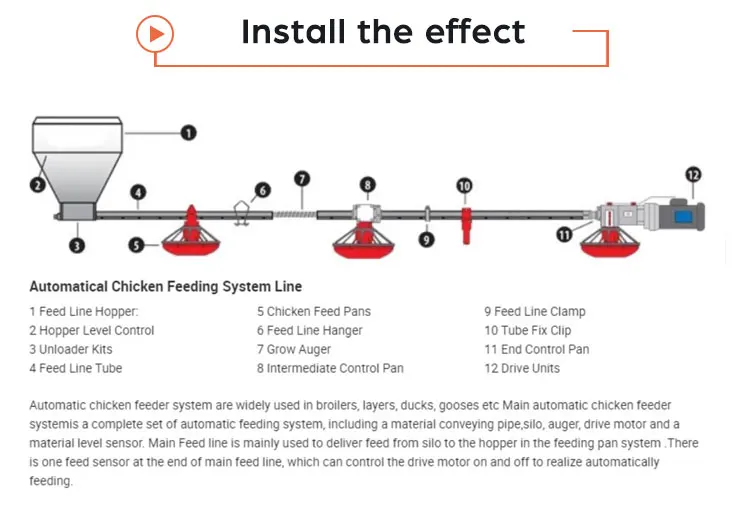 Install the effect

1
2
3
4
5
6
7
8
9
10
11
12

Automatical Chicken Feeding System Line

1 Feed Line Hopper:
2 Hopper Level Control
3 Unloader Kits
4 Feed Line Tube

5 Chicken Feed Pans
6 Feed Line Hanger
7 Grow Auger
8 Intermediate Control Pan

9 Feed Line Clamp
10 Tube Fix Clip
11 End Control Pan
12 Drive Units

Automatic chicken feeder system are widely used in broilers, layers, ducks, gooses etc Main automatic chicken feeder systemis a complete set of automatic feeding system, including a material conveying pipe,silo, auger, drive motor and a material level sensor. Main Feed line is mainly used to deliver feed from silo to the hopper in the feeding pan system .There is one feed sensor at the end of main feed line, which can control the drive motor on and off to realize automatically feeding.