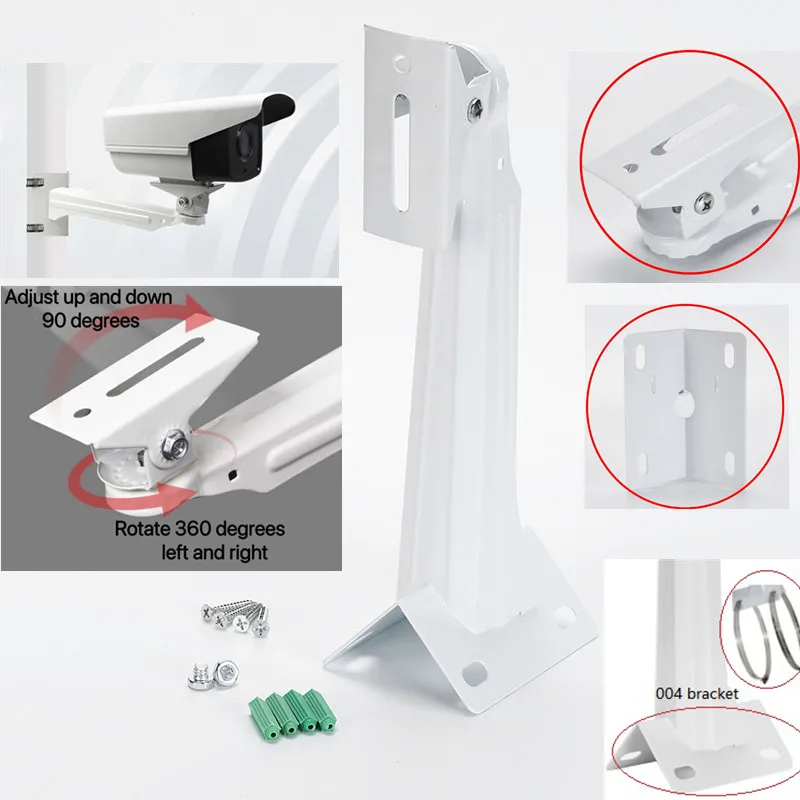 Adjust up and down
90 degrees

Rotate 360 degrees
left and right

004 bracket