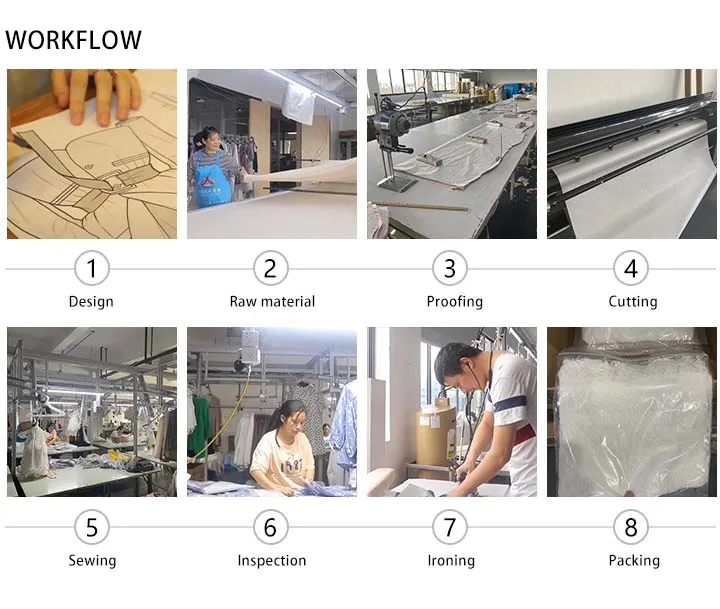 WORKFLOW

1
Design

2
Raw material

3
Proofing

4
Cutting

5
Sewing

6
Inspection

7
Ironing

8
Packing