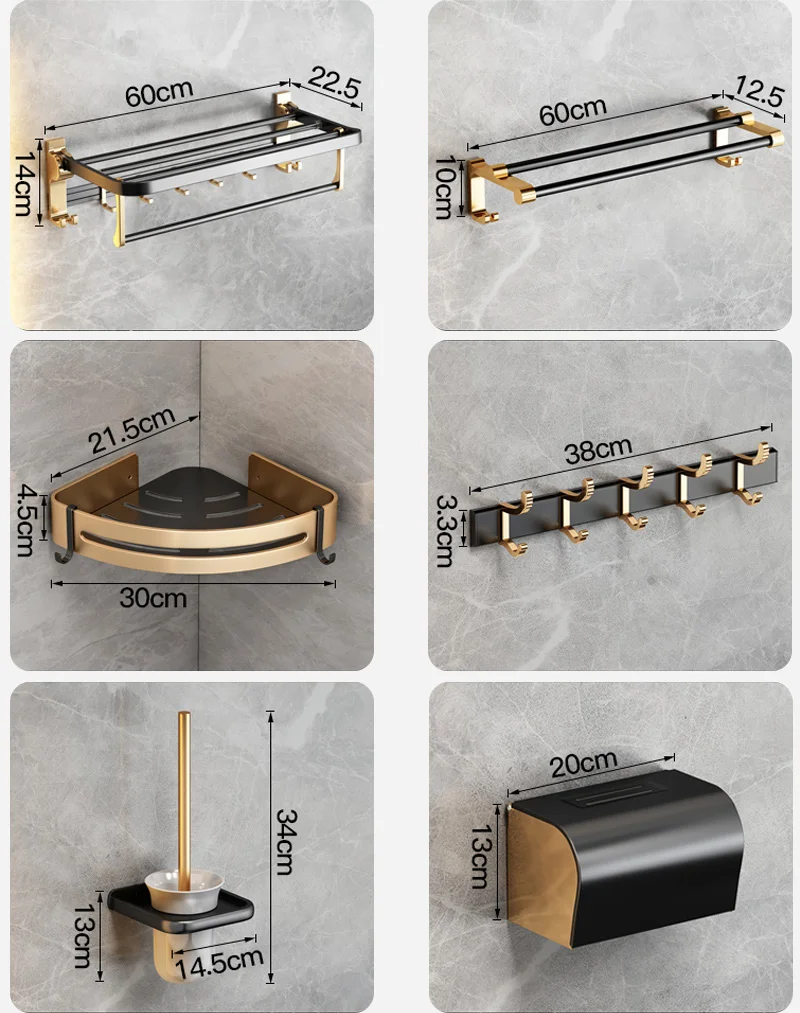 60cm
22.5
14cm

60cm
12.5
10cm

21.5cm
4.5cm
30cm

38cm
3.3cm

34cm
13cm
14.5cm

20cm
13cm