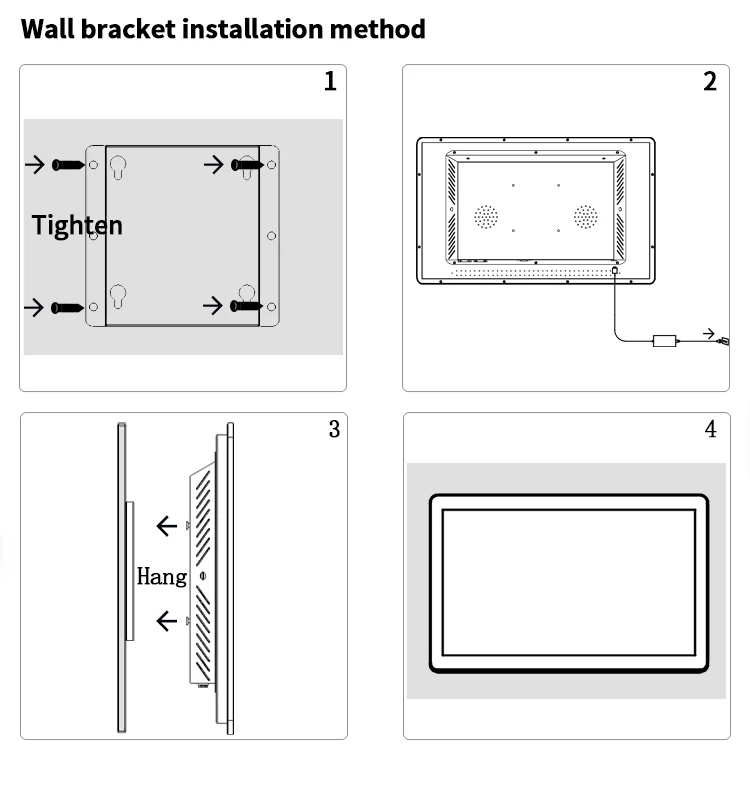 Wall bracket installation method

1

Tighten

2

3

Hang

4