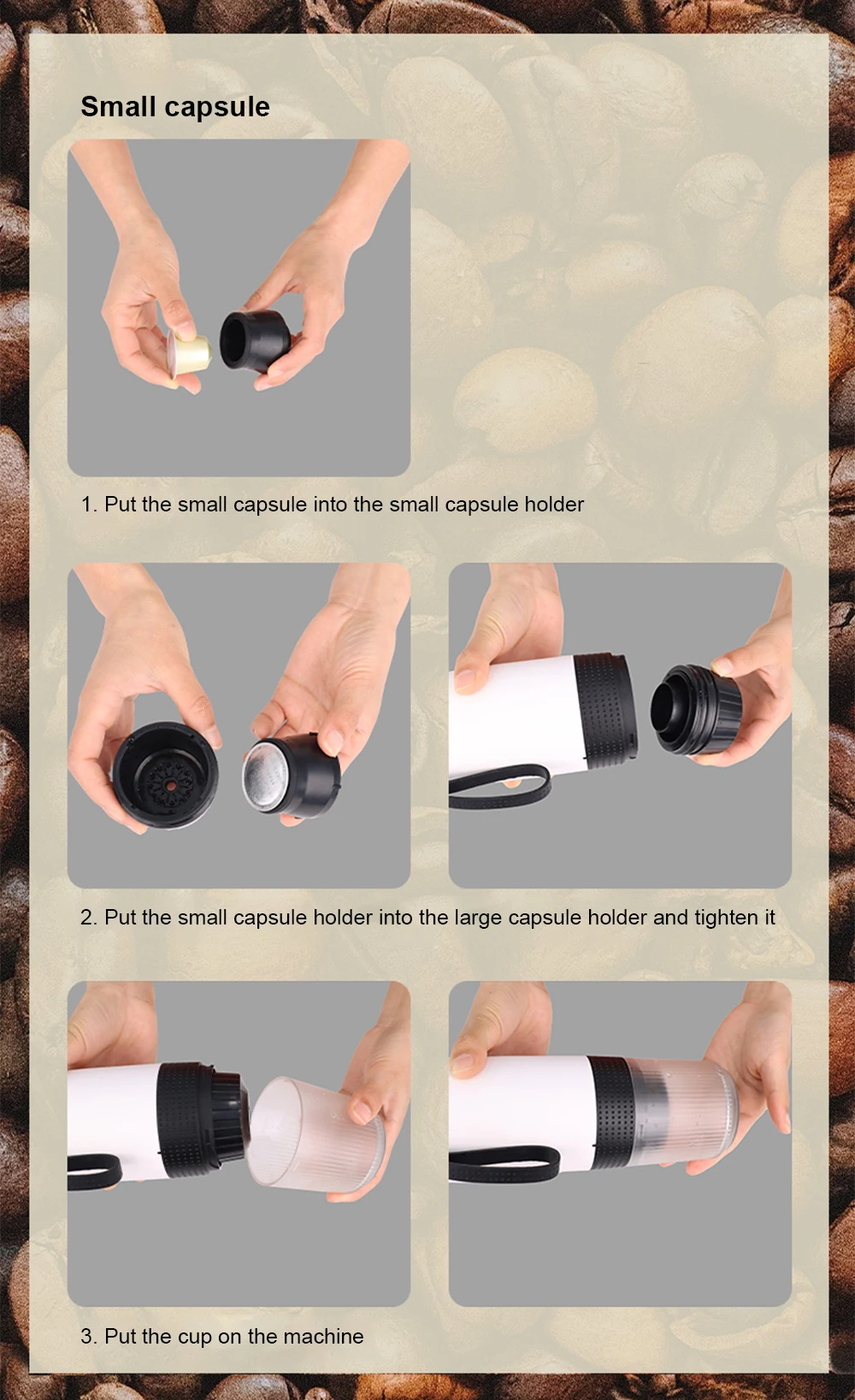 Small capsule

1. Put the small capsule into the small capsule holder

2. Put the small capsule holder into the large capsule holder and tighten it

3. Put the cup on the machine