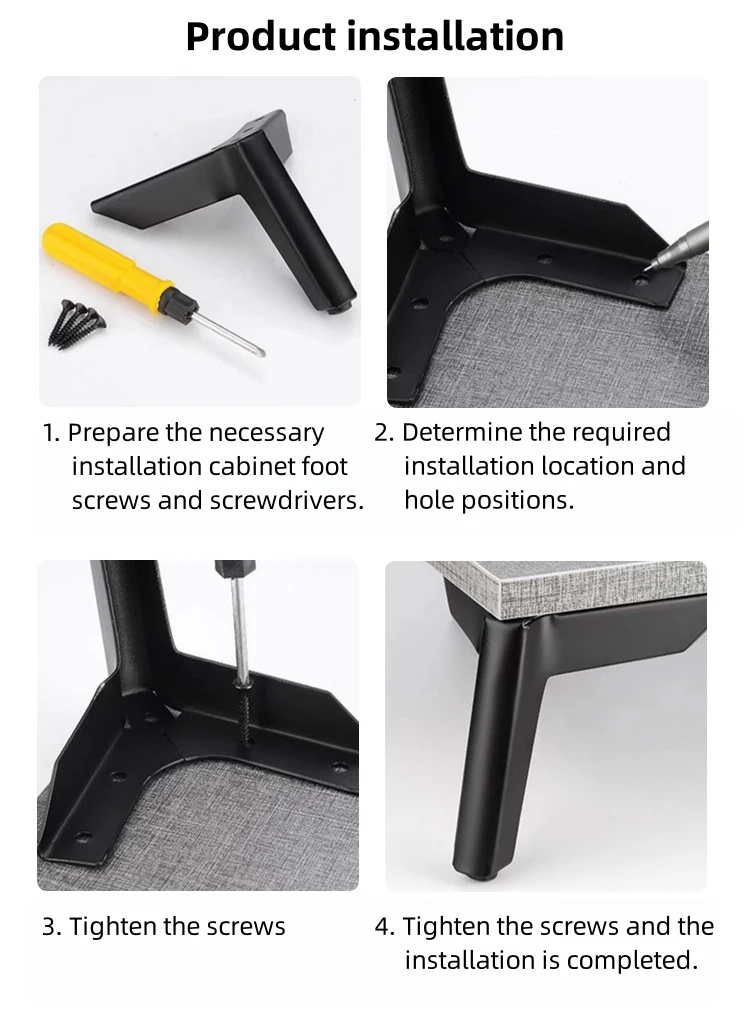 Product installation

1. Prepare the necessary installation cabinet foot screws and screwdrivers.

2. Determine the required installation location and hole positions.

3. Tighten the screws

4. Tighten the screws and the installation is completed.