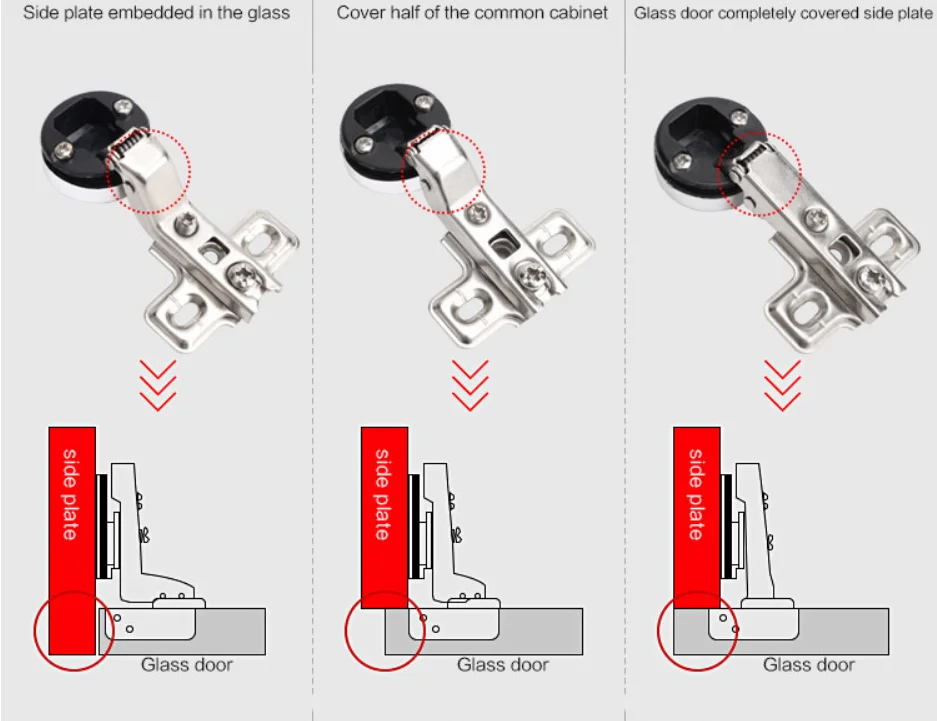 Side plate embedded in the glass

side plate

Glass door

Cover half of the common cabinet

side plate

Glass door

Glass door completely covered side plate

side plate

Glass door