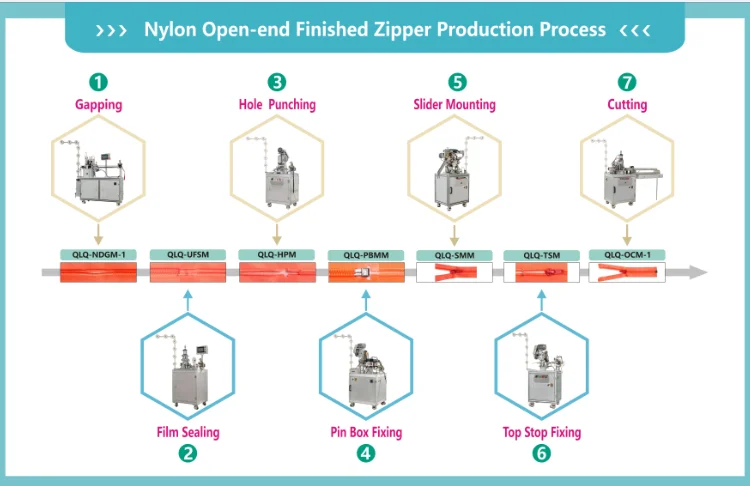 >>> Nylon Open-end Finished Zipper Production Process <<<

1
Gapping

3
Hole Punching

5
Slider Mounting

7
Cutting

QLQ-NDGM-1
QLQ-UFSM
QLQ-HPM
QLQ-PBMM
QLQ-SMM
QLQ-TSM
QLQ-OCM-1

Film Sealing
2

Pin Box Fixing
4

Top Stop Fixing
6