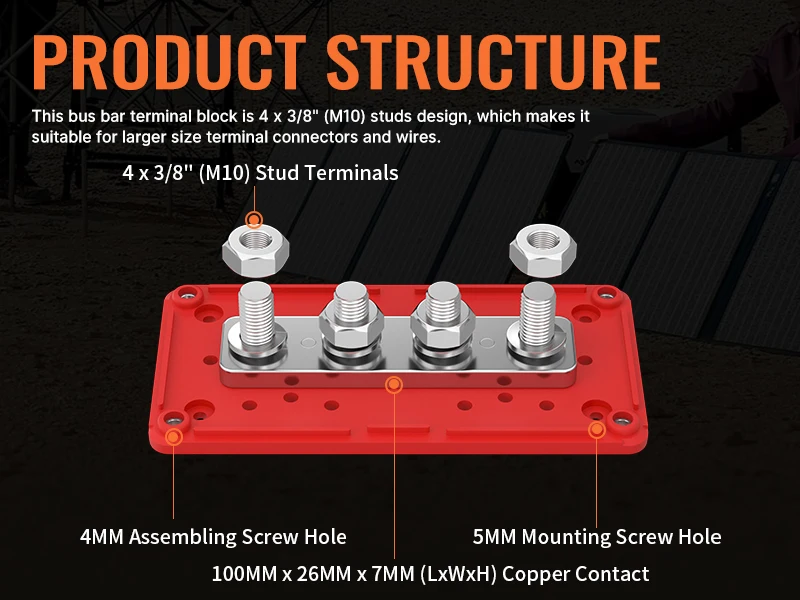 PRODUCT STRUCTURE

This bus bar terminal block is 4 x 3/8" (M10) studs design, which makes it suitable for larger size terminal connectors and wires.

4 x 3/8" (M10) Stud Terminals

4MM Assembling Screw Hole

5MM Mounting Screw Hole

100MM x 26MM x 7MM (LxWxH) Copper Contact