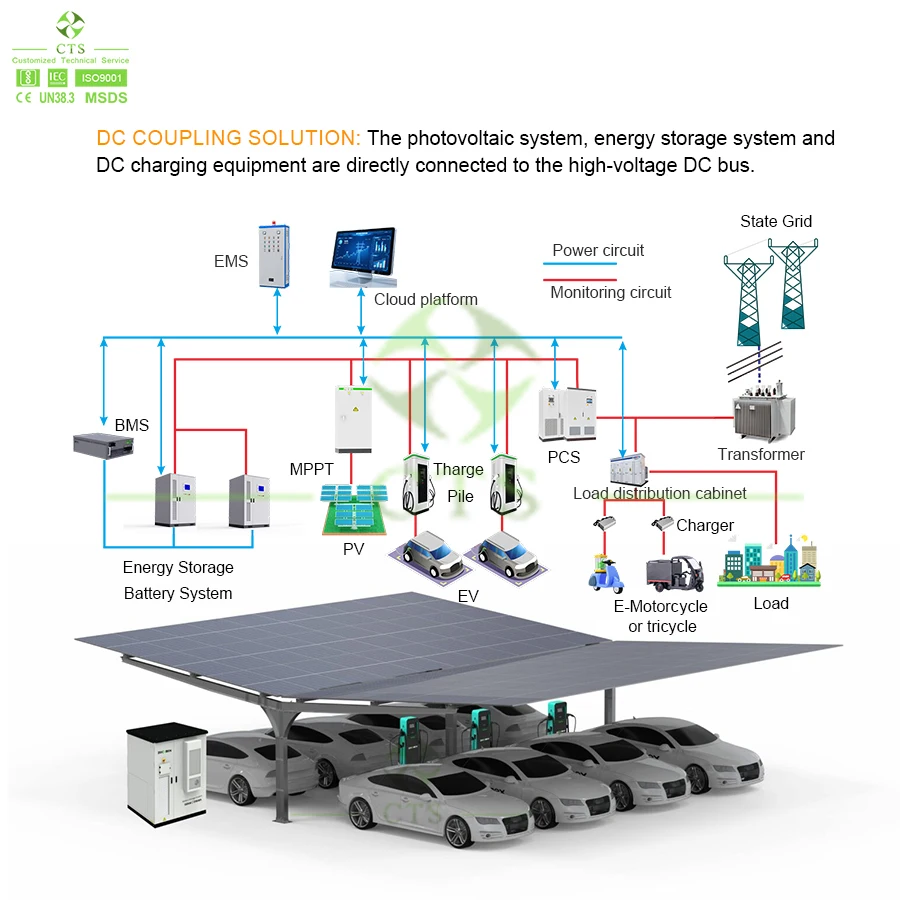 CTS
Customized Technical Service
IEC ISO9001
CE UN38.3 MSDS

DC COUPLING SOLUTION: The photovoltaic system, energy storage system and DC charging equipment are directly connected to the high-voltage DC bus.

EMS
Cloud platform
Power circuit
Monitoring circuit
State Grid
BMS
MPPT
Tharge Pile
PCS
Transformer
Load distribution cabinet
Charger
PV
EV
Energy Storage Battery System
E-Motorcycle or tricycle
Load
CTS