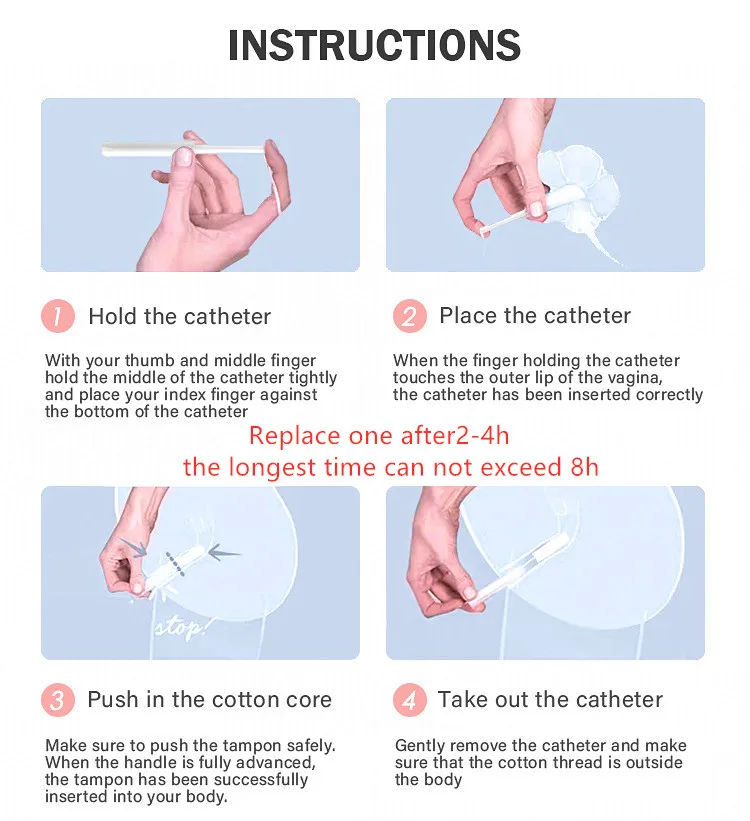 INSTRUCTIONS

1 Hold the catheter

With your thumb and middle finger hold the middle of the catheter tightly and place your index finger against the bottom of the catheter

2 Place the catheter

When the finger holding the catheter touches the outer lip of the vagina, the catheter has been inserted correctly

Replace one after2-4h
the longest time can not exceed 8h

stop!

3 Push in the cotton core

Make sure to push the tampon safely. When the handle is fully advanced, the tampon has been successfully inserted into your body.

4 Take out the catheter

Gently remove the catheter and make sure that the cotton thread is outside the body