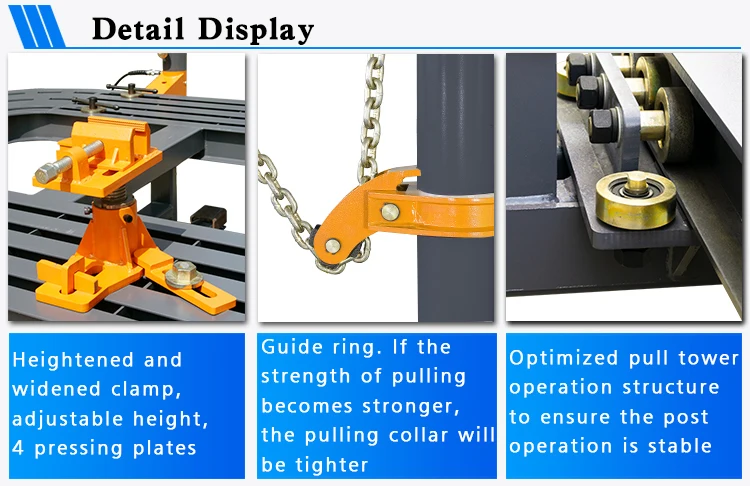 Detail Display

Heightened and widened clamp, adjustable height, 4 pressing plates

Guide ring. If the strength of pulling becomes stronger, the pulling collar will be tighter

Optimized pull tower operation structure to ensure the post operation is stable