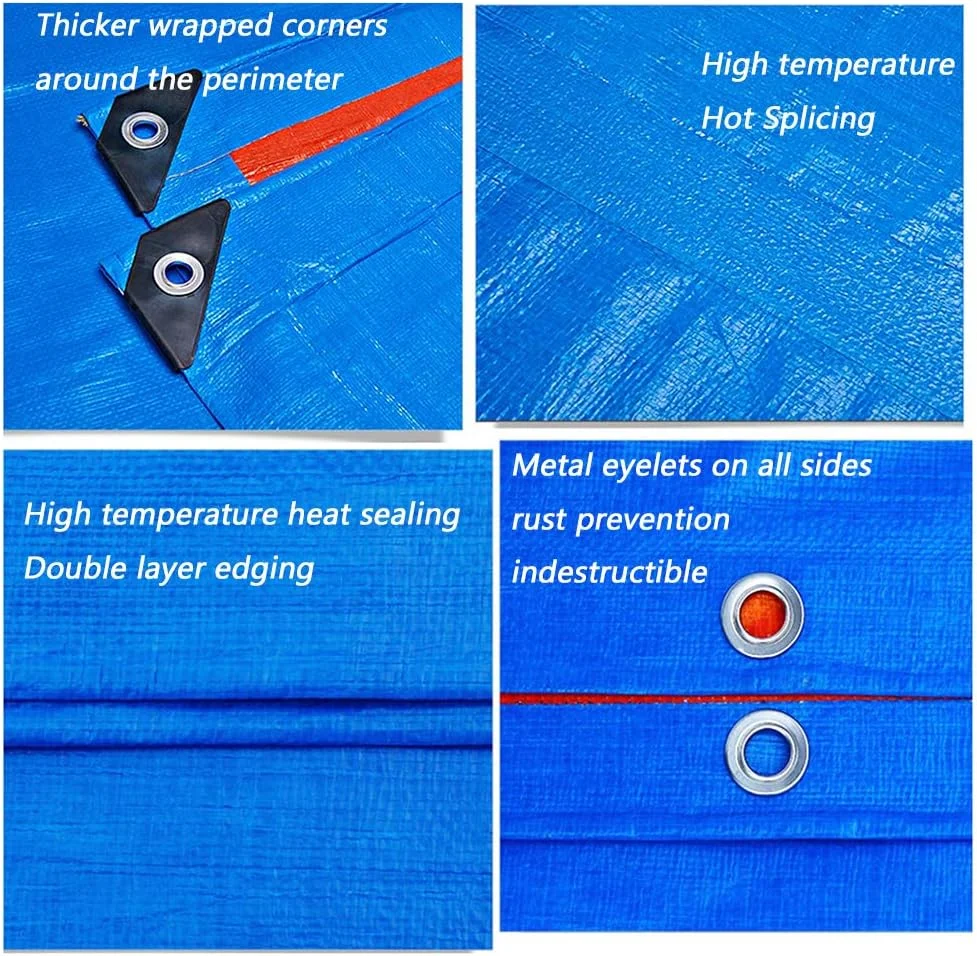 Thicker wrapped corners around the perimeter

High temperature Hot Splicing

High temperature heat sealing
Double layer edging

Metal eyelets on all sides
rust prevention
indestructible