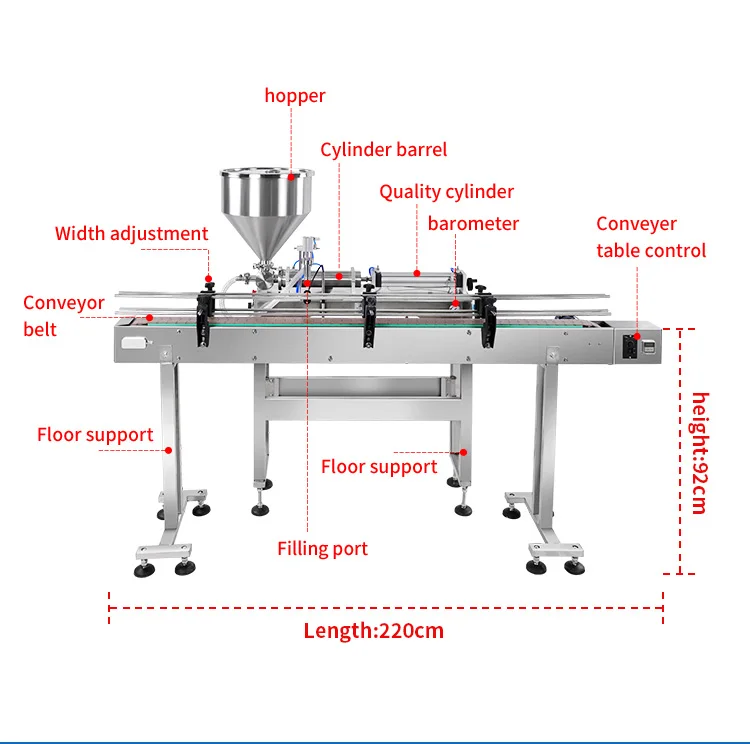 hopper

Cylinder barrel

Quality cylinder

barometer

Width adjustment

Conveyer table control

Conveyor belt

Floor support

Floor support

Filling port

height:92cm

Length:220cm