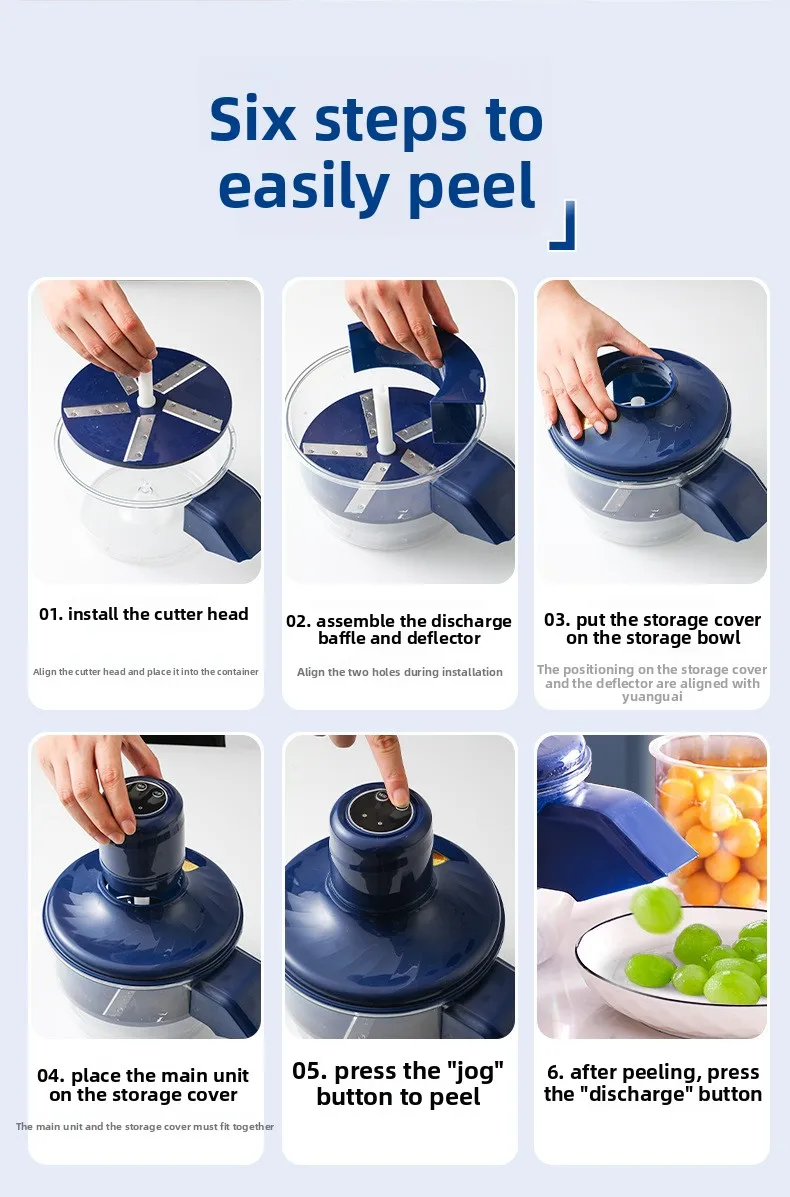 Six steps to easily peel

01. install the cutter head

Align the cutter head and place it into the container

02. assemble the discharge baffle and deflector

Align the two holes during installation

03. put the storage cover on the storage bowl

The positioning on the storage cover and the deflector are aligned with yuanguai

04. place the main unit on the storage cover

The main unit and the storage cover must fit together

05. press the "jog" button to peel

6. after peeling, press the "discharge" button