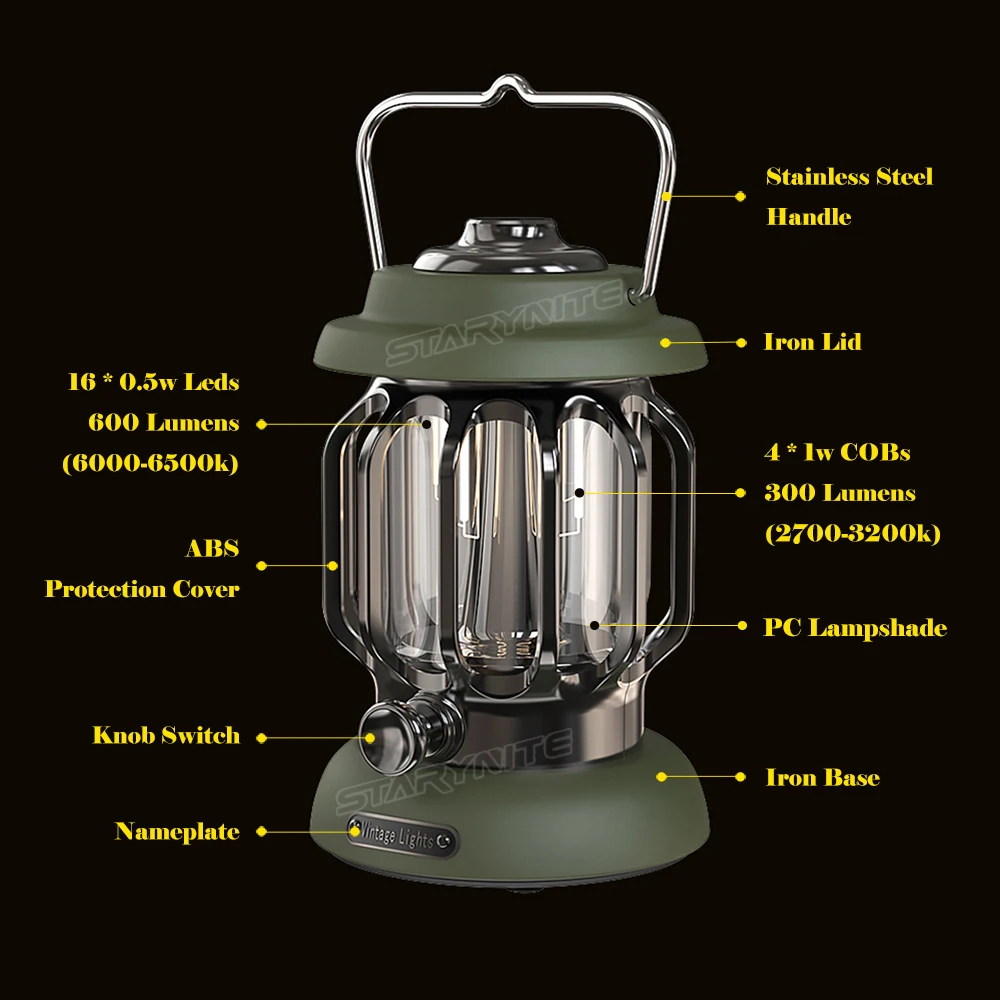 Stainless Steel Handle

STARYNITE

Iron Lid

16 * 0.5w Leds
600 Lumens
(6000-6500k)

4 * 1w COBs
300 Lumens
(2700-3200k)

ABS
Protection Cover

PC Lampshade

Knob Switch

STARYNITE

Iron Base

Nameplate

Vintage Lights