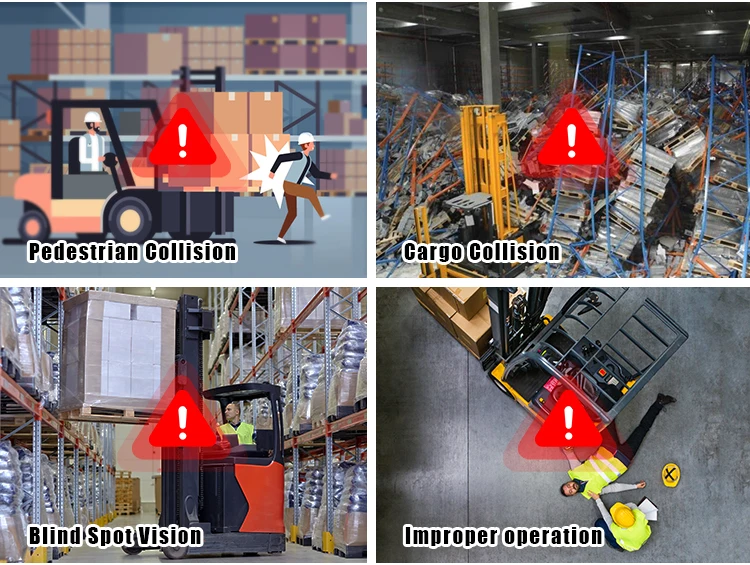 Pedestrian Collision

Cargo Collision

Blind Spot Vision

Improper operation