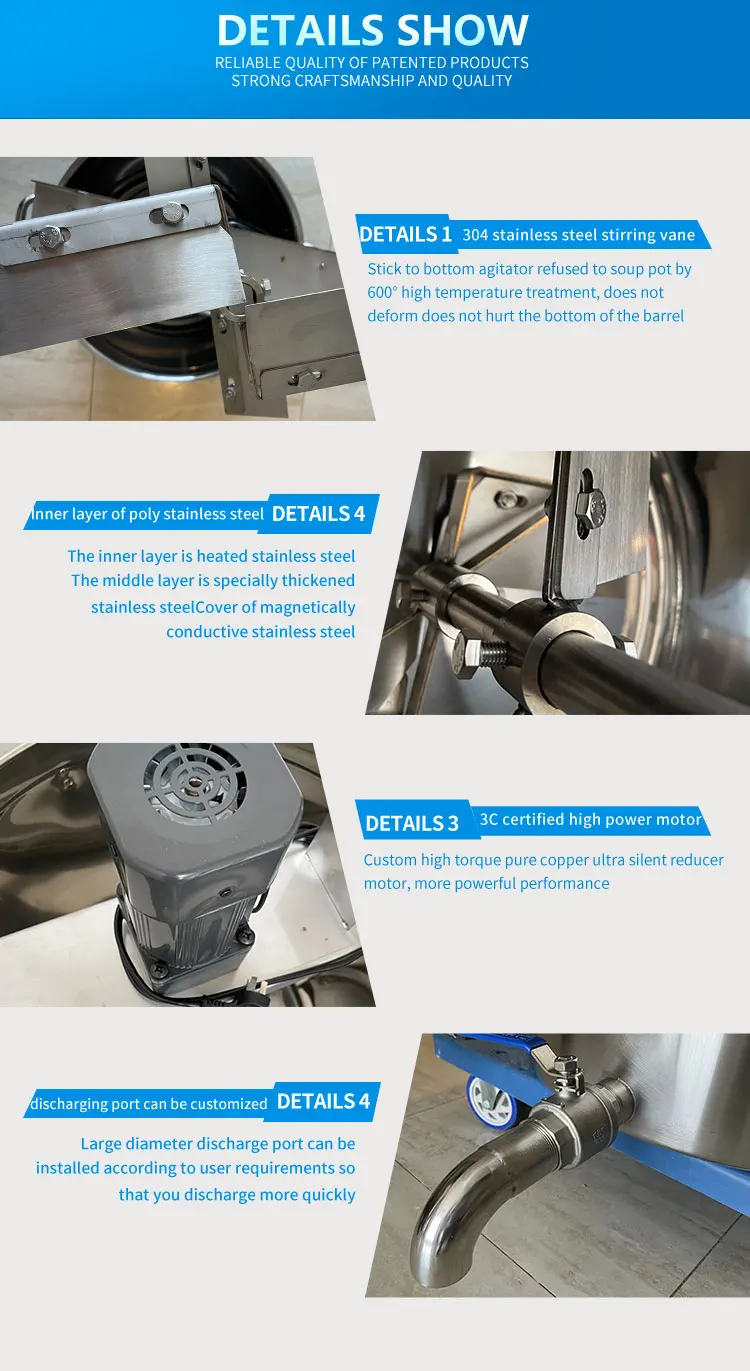 DETAILS SHOW
RELIABLE QUALITY OF PATENTED PRODUCTS
STRONG CRAFTSMANSHIP AND QUALITY

DETAILS 1 304 stainless steel stirring vane
Stick to bottom agitator refused to soup pot by 600° high temperature treatment, does not deform does not hurt the bottom of the barrel

Inner layer of poly stainless steel DETAILS 4
The inner layer is heated stainless steel The middle layer is specially thickened stainless steelCover of magnetically conductive stainless steel

DETAILS 3 3C certified high power motor
Custom high torque pure copper ultra silent reducer motor, more powerful performance

discharging port can be customized DETAILS 4
Large diameter discharge port can be installed according to user requirements so that you discharge more quickly