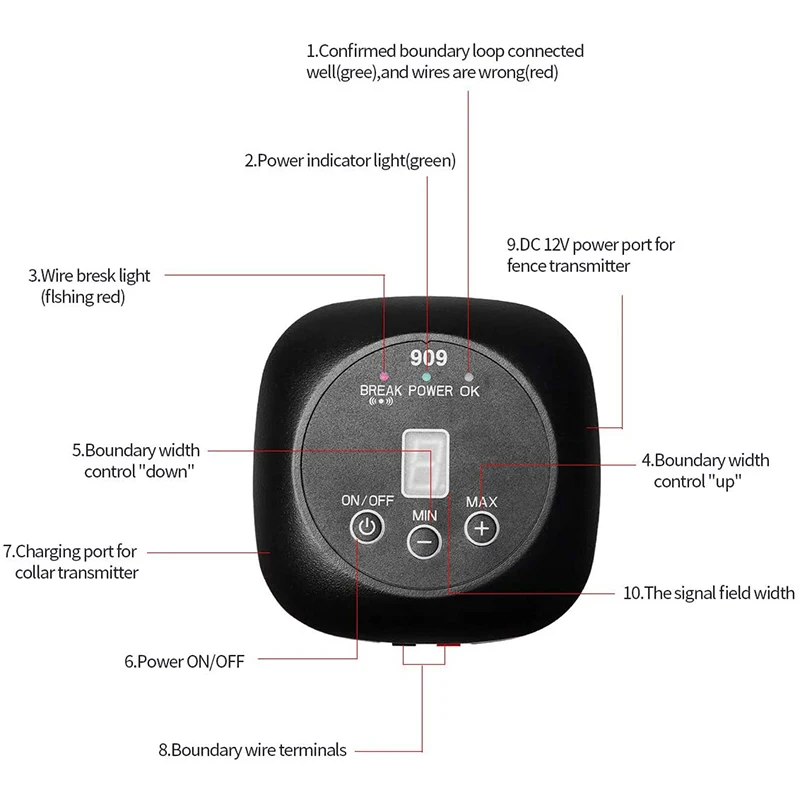 1.Confirmed boundary loop connected well(gree),and wires are wrong(red)

2.Power indicator light(green)

9.DC 12V power port for fence transmitter

3.Wire bresk light (flshing red)

909

BREAK POWER OK

5.Boundary width control "down"

4.Boundary width control "up"

ON/OFF

MIN

MAX

7.Charging port for collar transmitter

10.The signal field width

6.Power ON/OFF

8.Boundary wire terminals