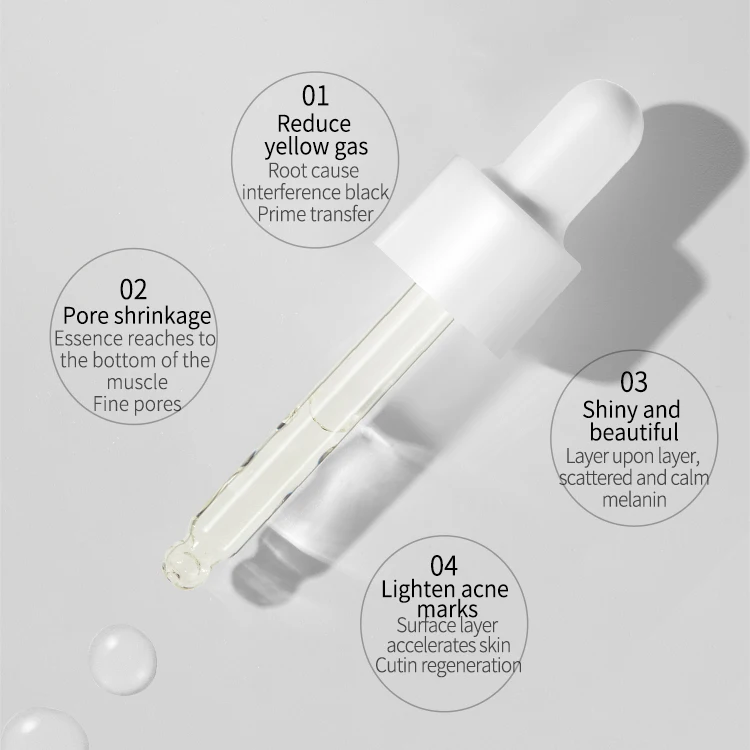 01
Reduce yellow gas
Root cause interference black Prime transfer

02
Pore shrinkage
Essence reaches to the bottom of the muscle
Fine pores

03
Shiny and beautiful
Layer upon layer, scattered and calm melanin

04
Lighten acne marks
Surface layer accelerates skin
Cutin regeneration