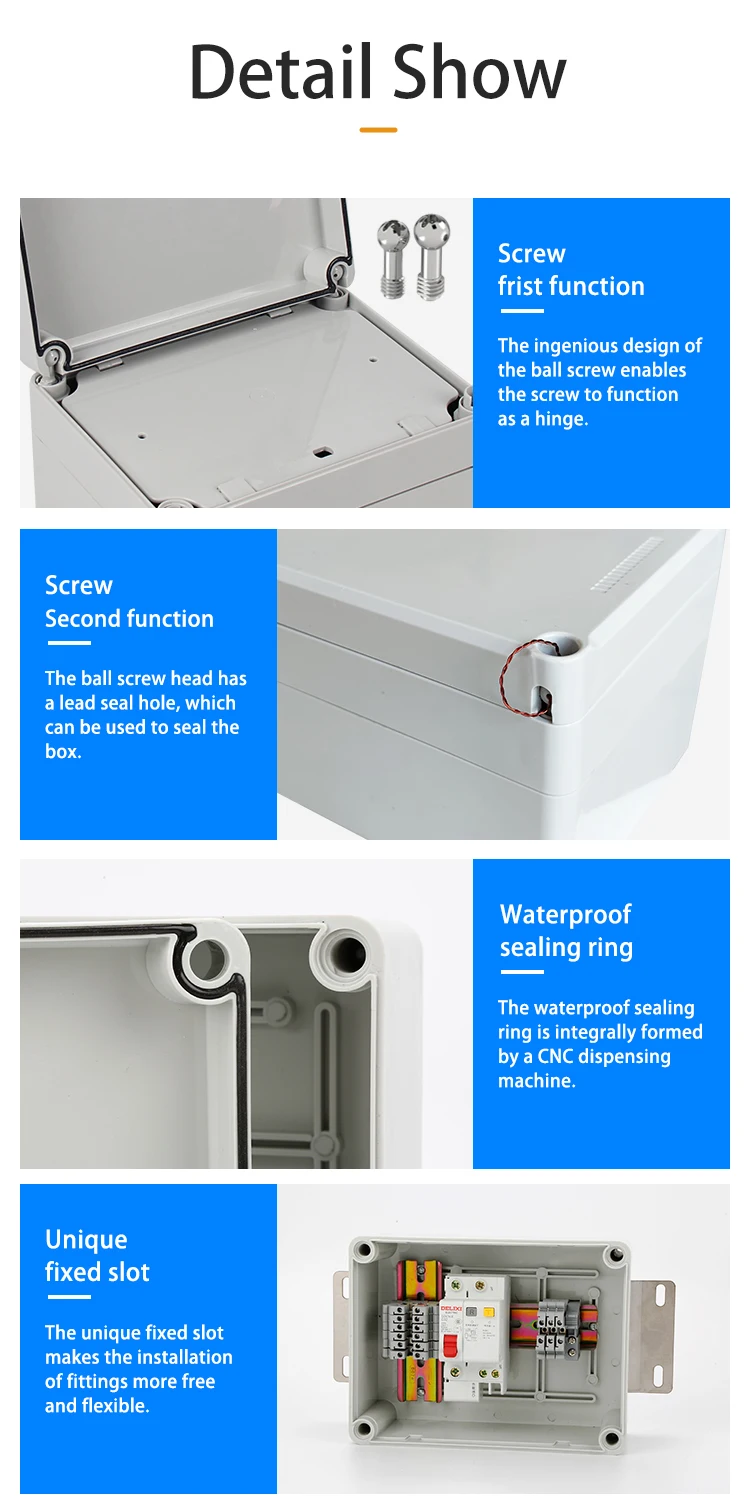 Detail Show

Screw
frist function

The ingenious design of the ball screw enables the screw to function as a hinge.

Screw
Second function

The ball screw head has a lead seal hole, which can be used to seal the box.

Waterproof
sealing ring

The waterproof sealing ring is integrally formed by a CNC dispensing machine.

Unique
fixed slot

The unique fixed slot makes the installation of fittings more free and flexible.

DELIXI