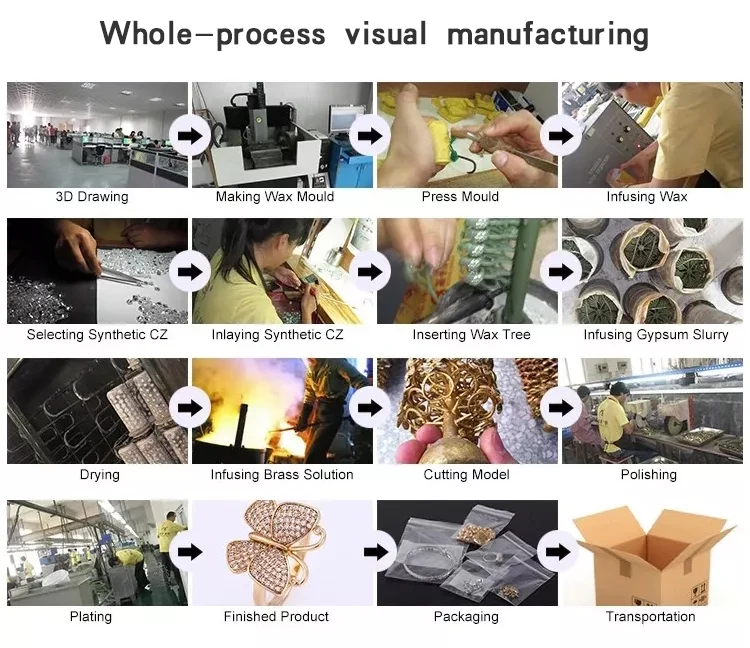 Whole-process visual manufacturing

3D Drawing

Making Wax Mould

Press Mould

Infusing Wax

Selecting Synthetic CZ

Inlaying Synthetic CZ

Inserting Wax Tree

Infusing Gypsum Slurry

Drying

Infusing Brass Solution

Cutting Model

Polishing

Plating

Finished Product

Packaging

Transportation