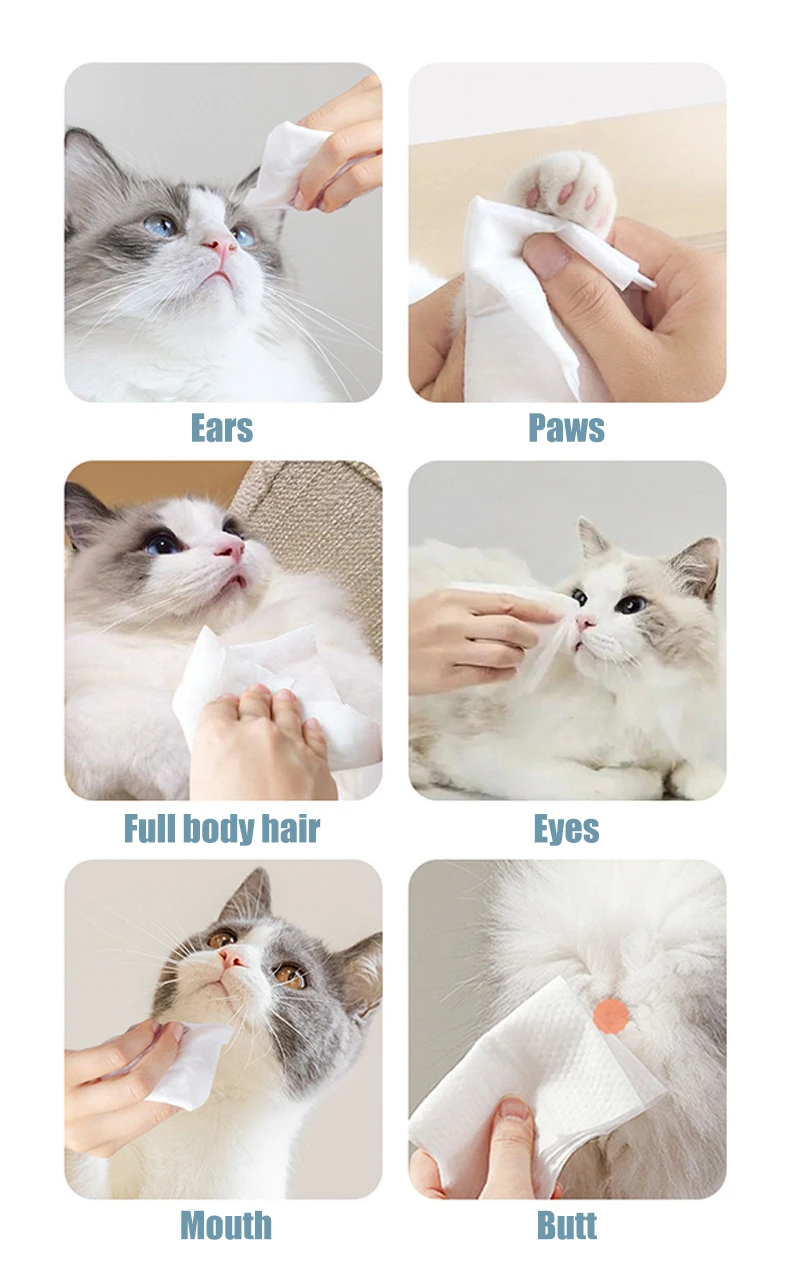 Ears

Paws

Full body hair

Eyes

Mouth

Butt